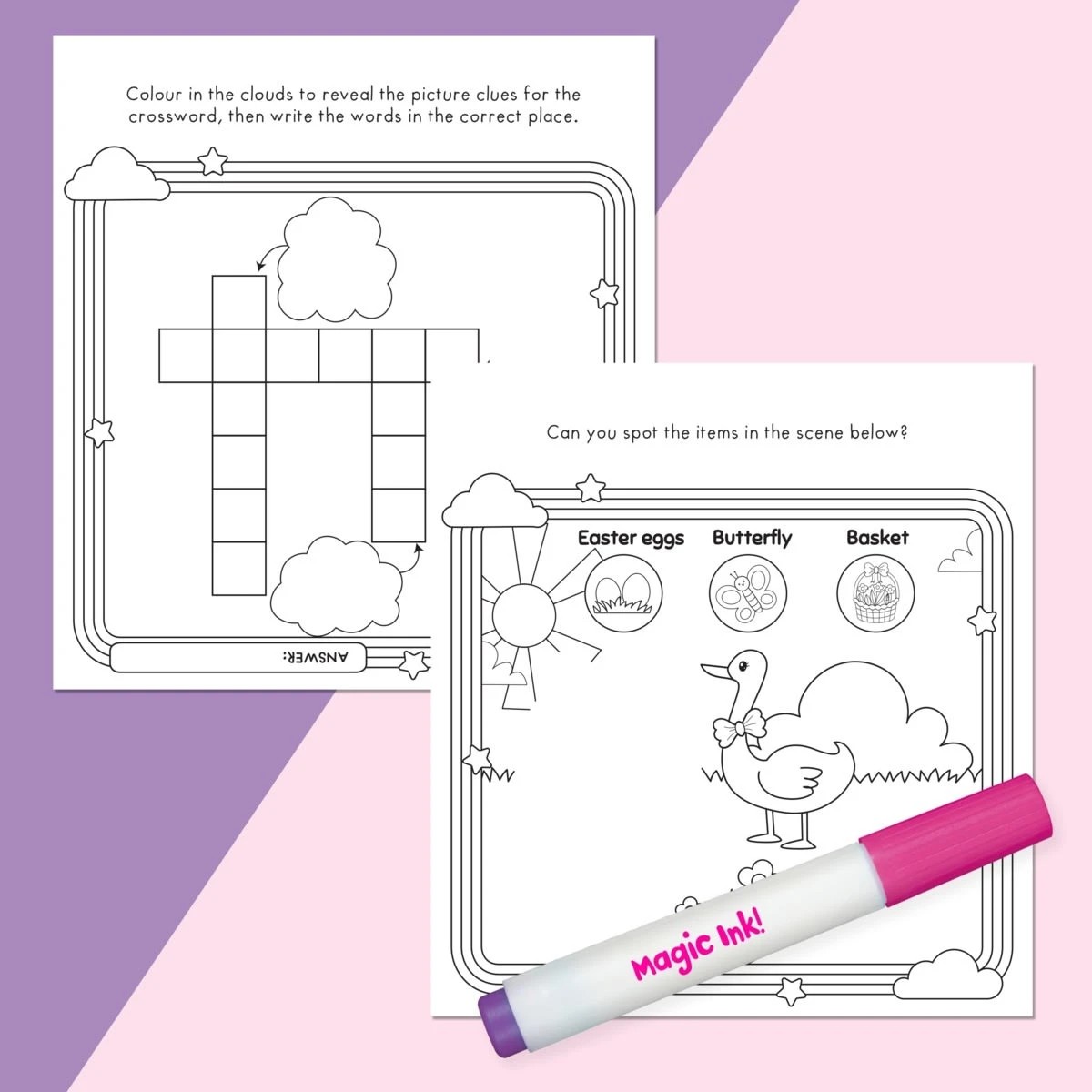 Colour in the clouds to reveal the picture clues for the crossword, then write the words in the correct place.

ANSWER:

Can you spot the items in the scene below?

Easter eggs

Butterfly

Basket

Magic Ink!