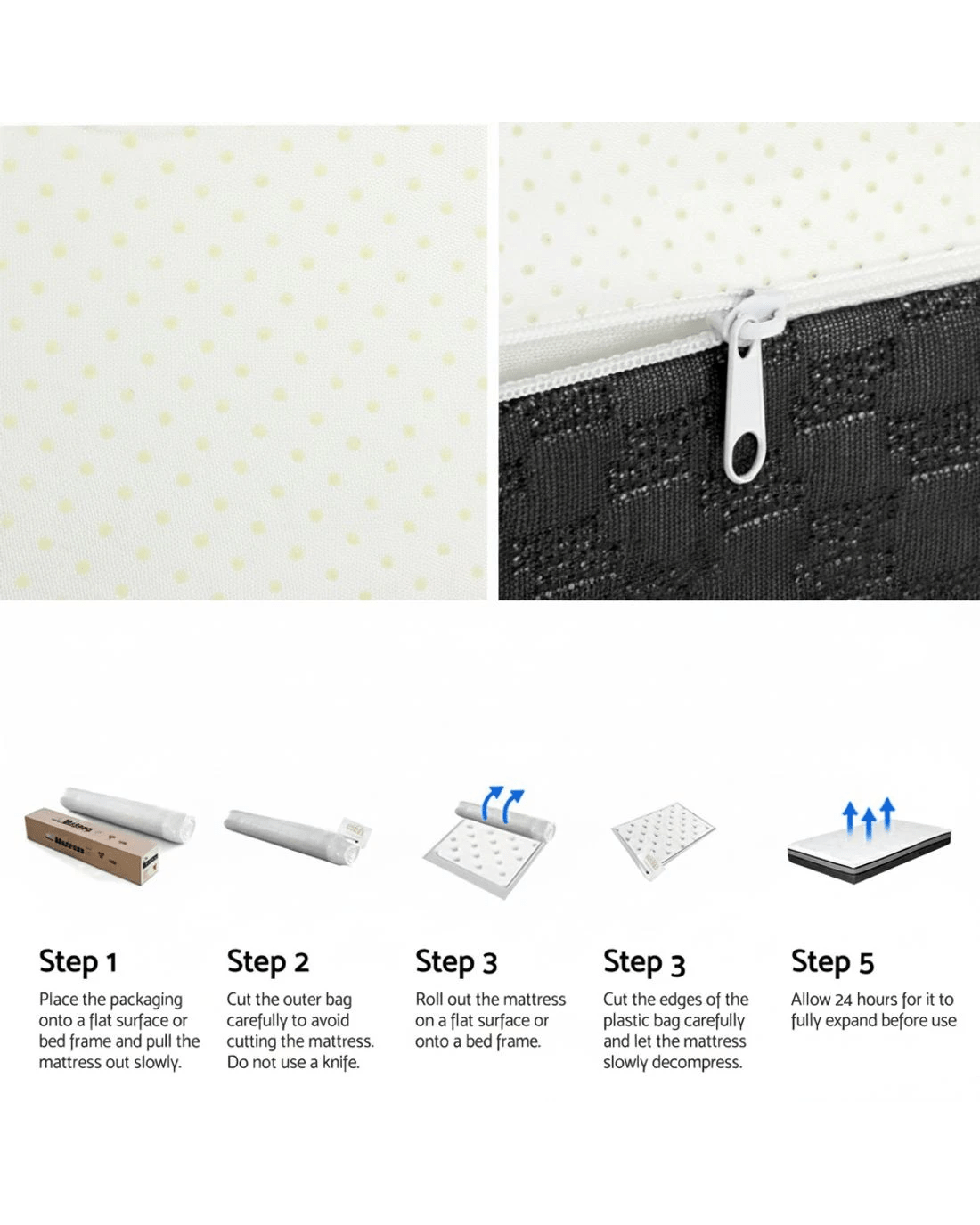 Step 1
Place the packaging onto a flat surface or bed frame and pull the mattress out slowly.

Step 2
Cut the outer bag carefully to avoid cutting the mattress. Do not use a knife.

Step 3
Roll out the mattress on a flat surface or onto a bed frame.

Step 3
Cut the edges of the plastic bag carefully and let the mattress slowly decompress.

Step 5
Allow 24 hours for it to fully expand before use