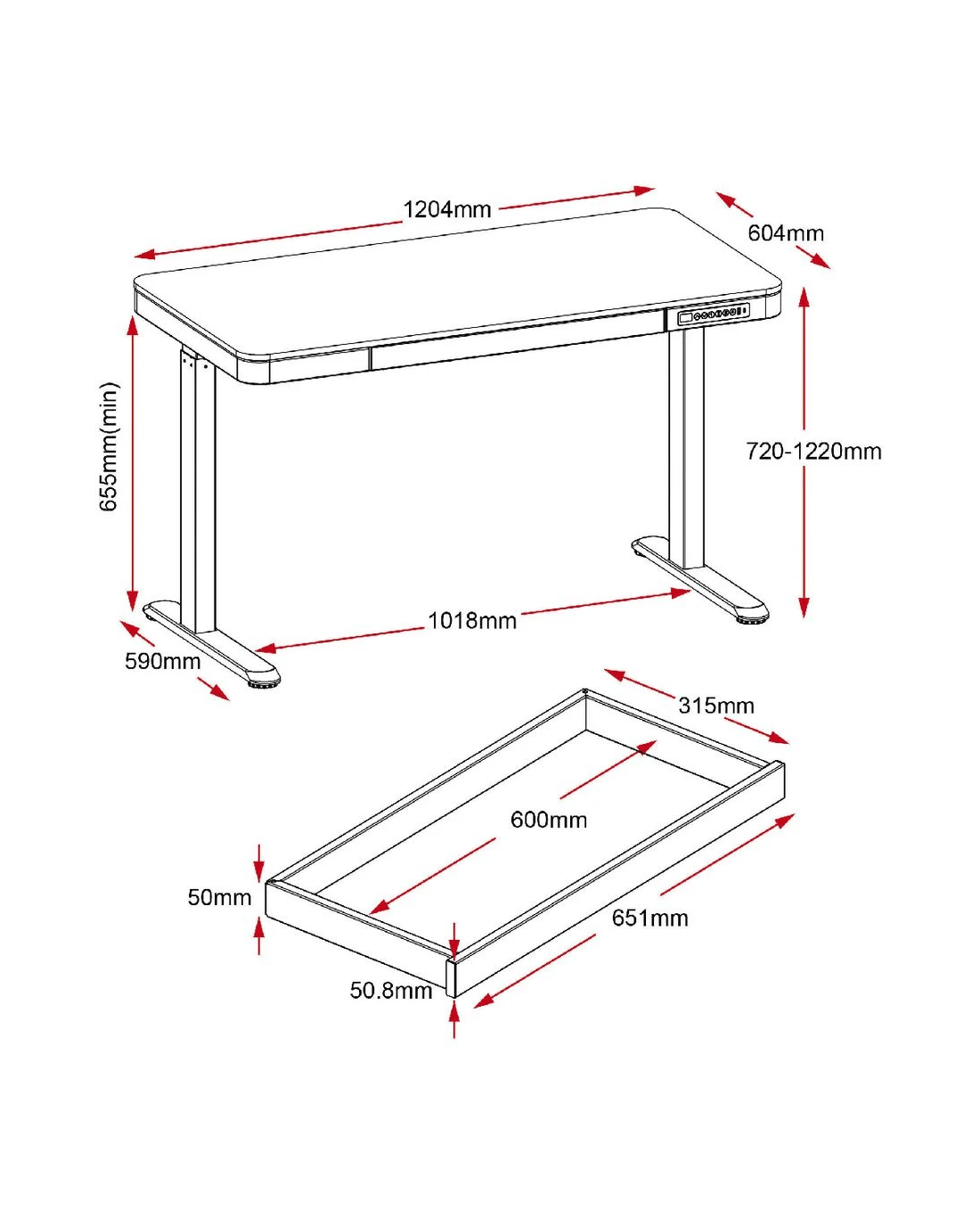 1204mm
604mm
655mm(min)
720-1220mm
1018mm
590mm
315mm
600mm
50mm
651mm
50.8mm