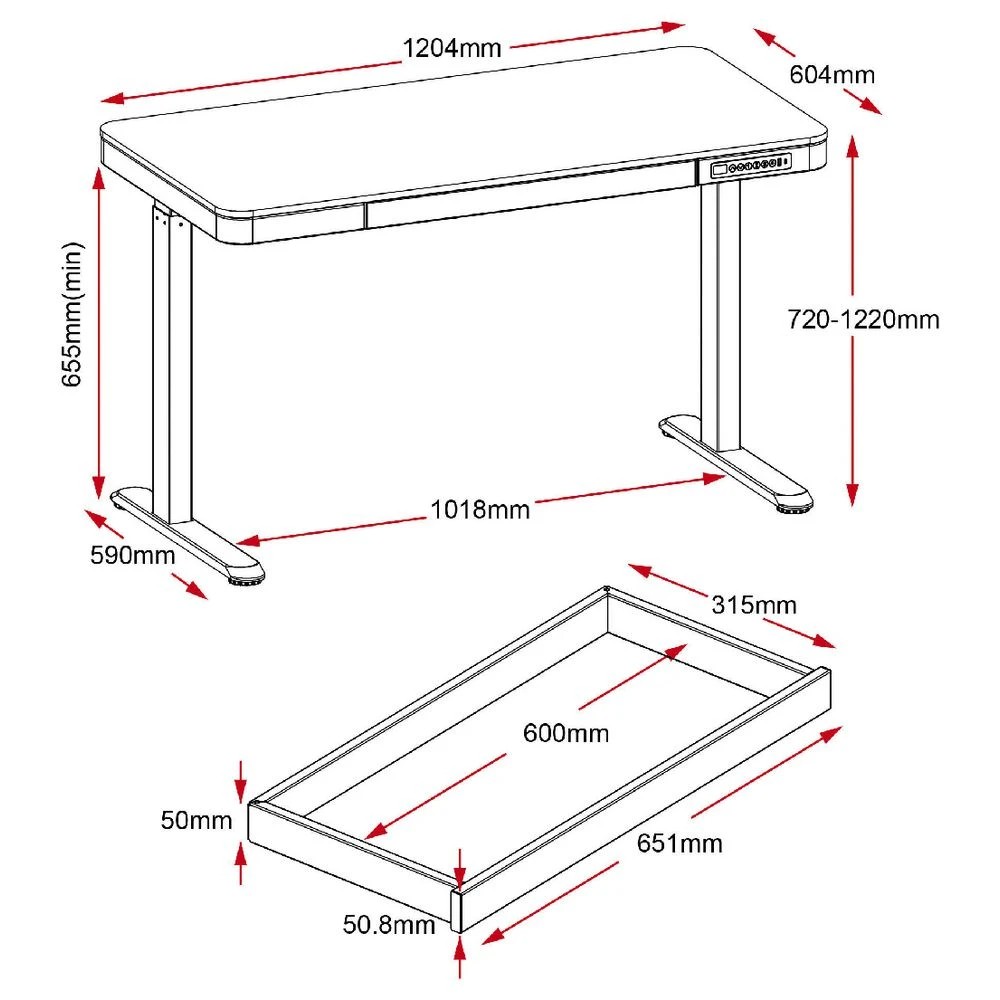 1204mm
604mm
655mm(min)
720-1220mm
1018mm
590mm
315mm
600mm
50mm
651mm
50.8mm