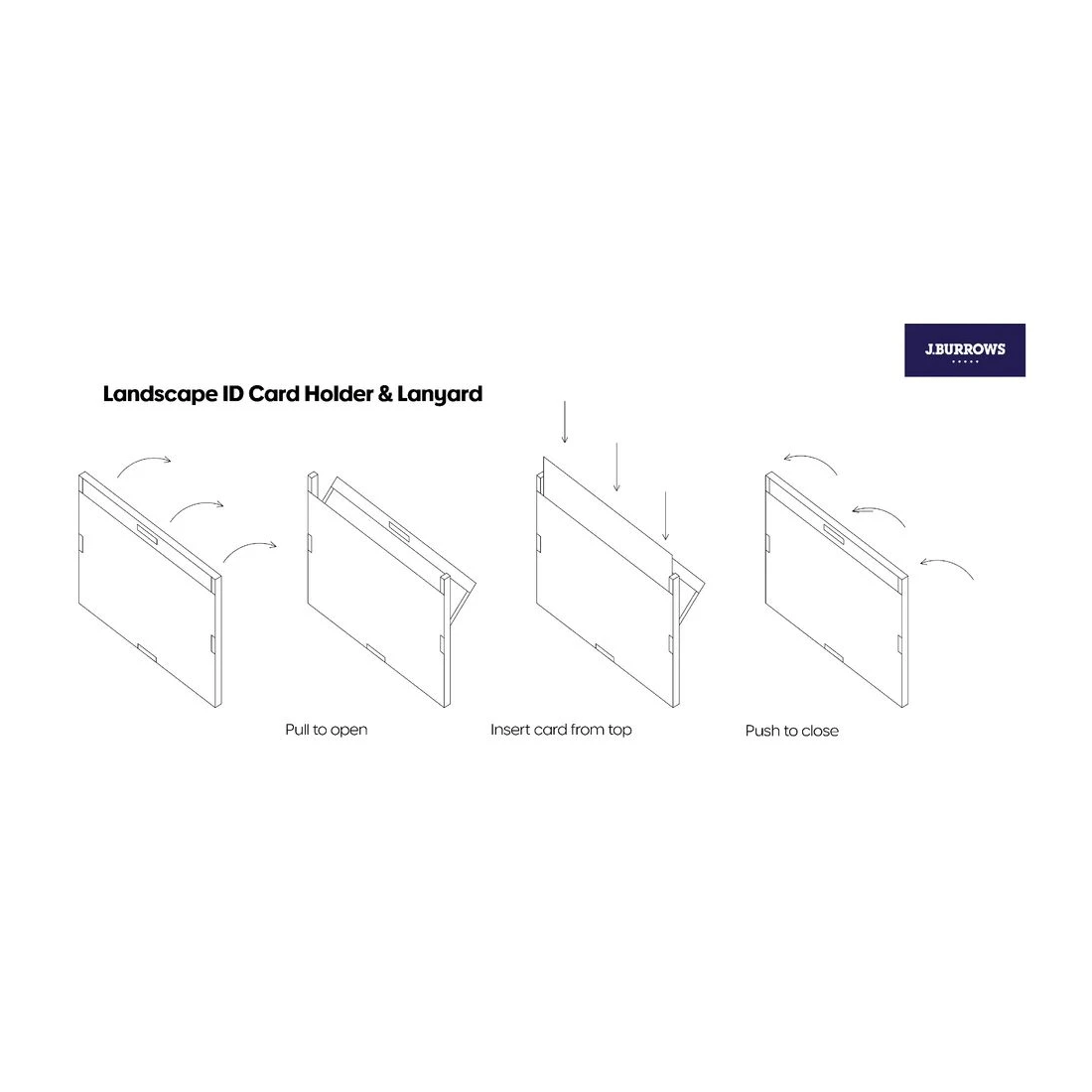 J.BURROWS

Landscape ID Card Holder & Lanyard

Pull to open

Insert card from top

Push to close