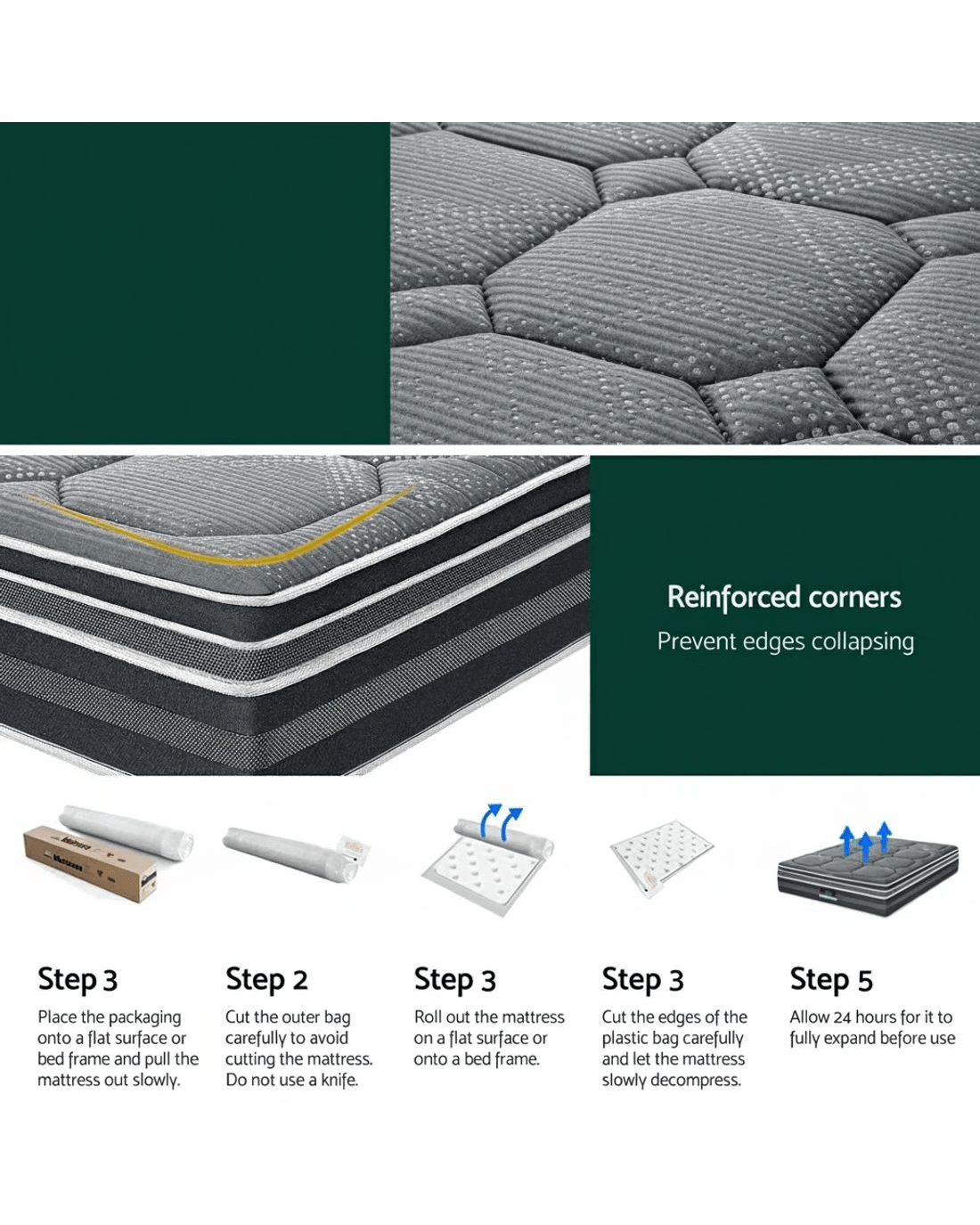 Reinforced corners

Prevent edges collapsing

Step 3

Place the packaging onto a flat surface or bed frame and pull the mattress out slowly.

Step 2

Cut the outer bag carefully to avoid cutting the mattress. Do not use a knife.

Step 3

Roll out the mattress on a flat surface or onto a bed frame.

Step 3

Cut the edges of the plastic bag carefully and let the mattress slowly decompress.

Step 5

Allow 24 hours for it to fully expand before use