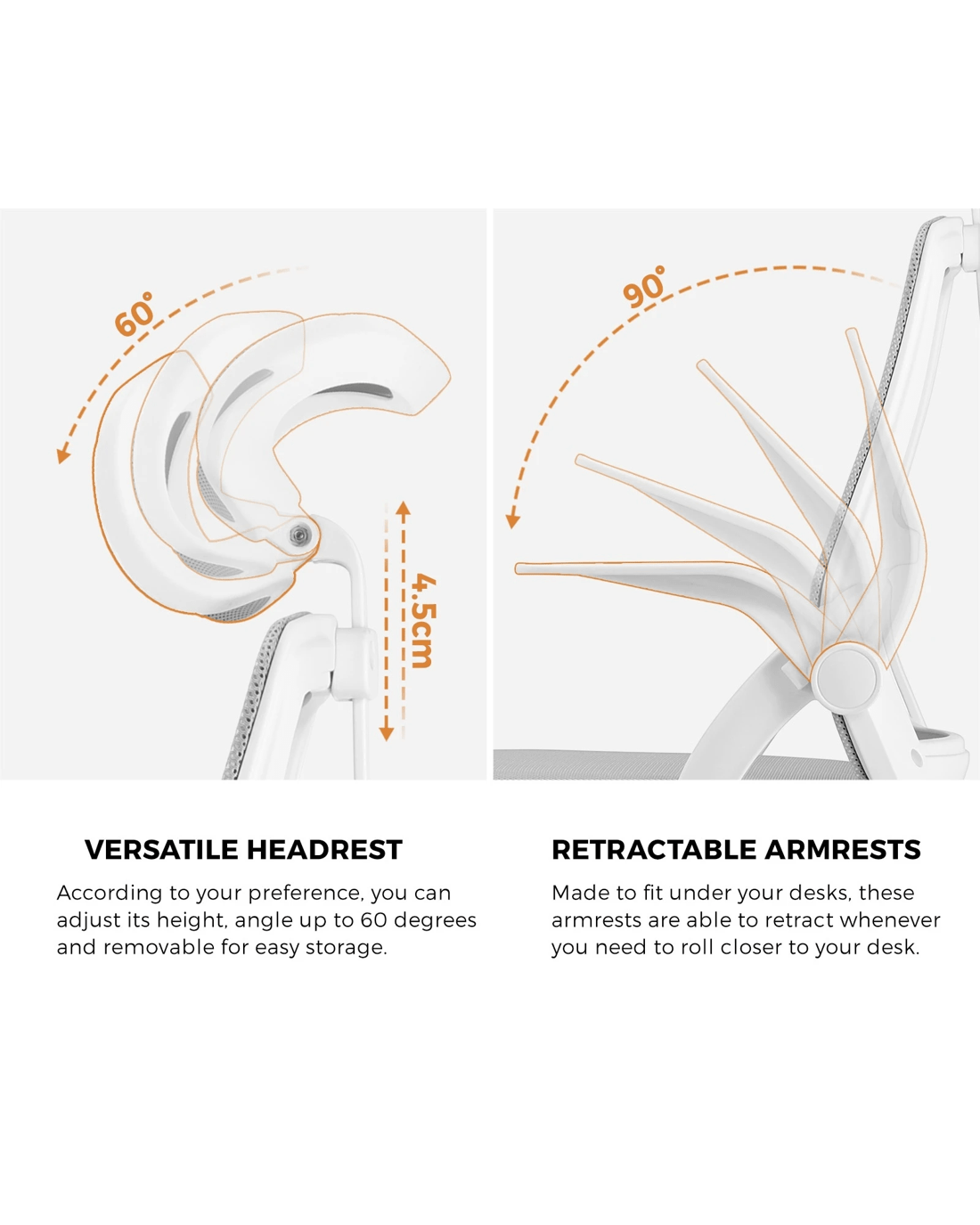 60°

4.5cm

90°

VERSATILE HEADREST

According to your preference, you can adjust its height, angle up to 60 degrees and removable for easy storage.

RETRACTABLE ARMRESTS

Made to fit under your desks, these armrests are able to retract whenever you need to roll closer to your desk.