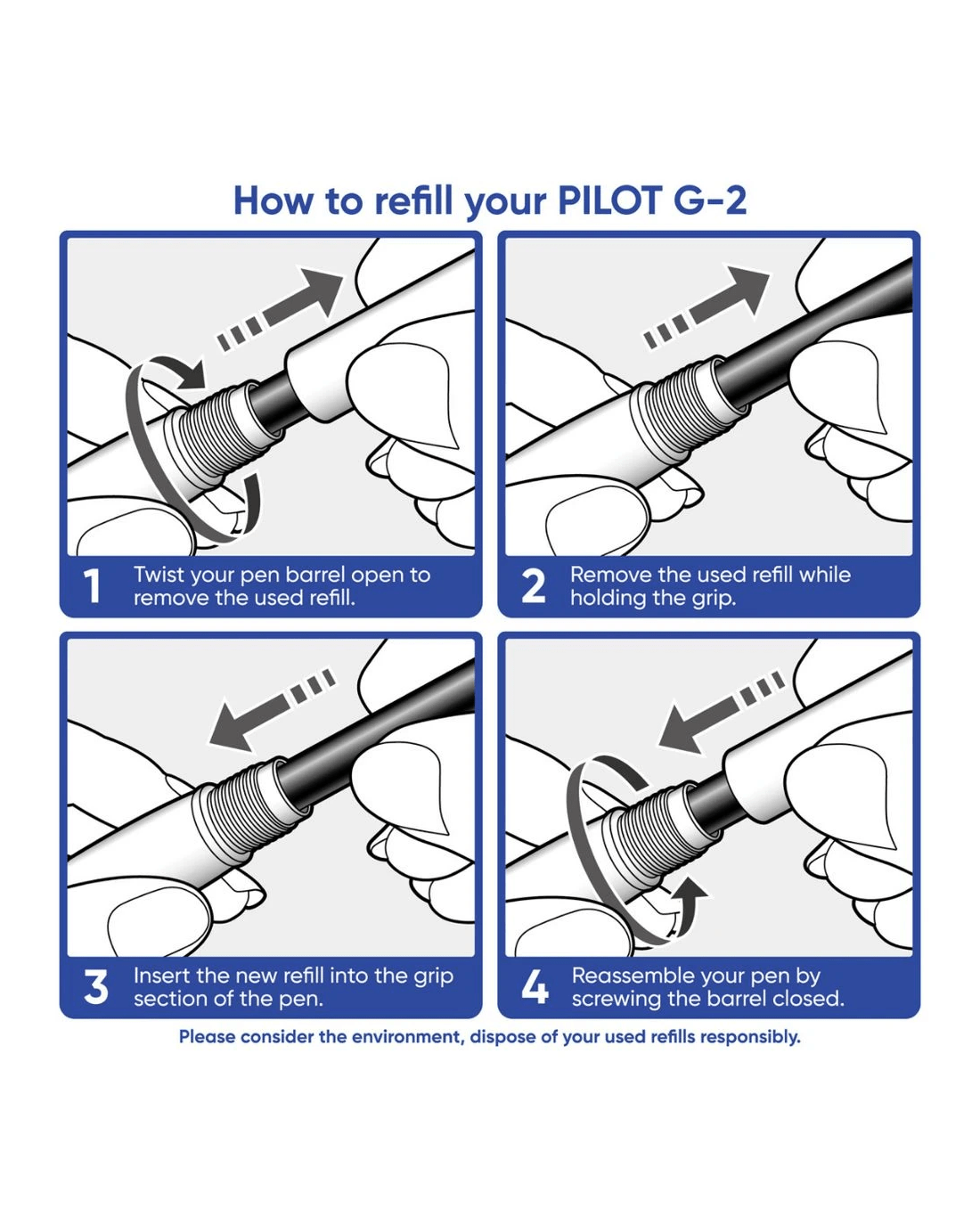 How to refill your PILOT G-2

1 Twist your pen barrel open to remove the used refill.

2 Remove the used refill while holding the grip.

3 Insert the new refill into the grip section of the pen.

4 Reassemble your pen by screwing the barrel closed.

Please consider the environment, dispose of your used refills responsibly.