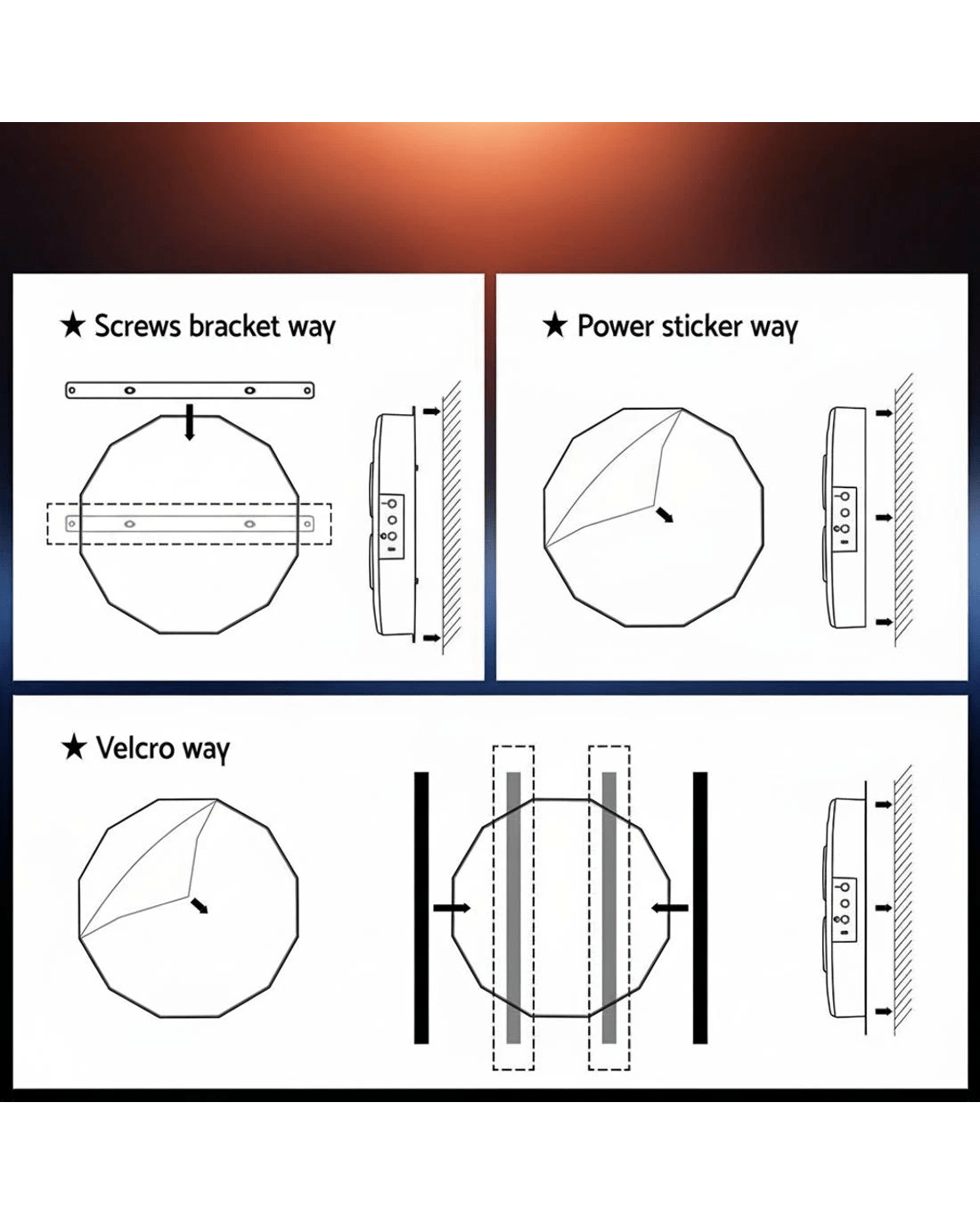 ★ Screws bracket way

★ Power sticker way

★ Velcro way