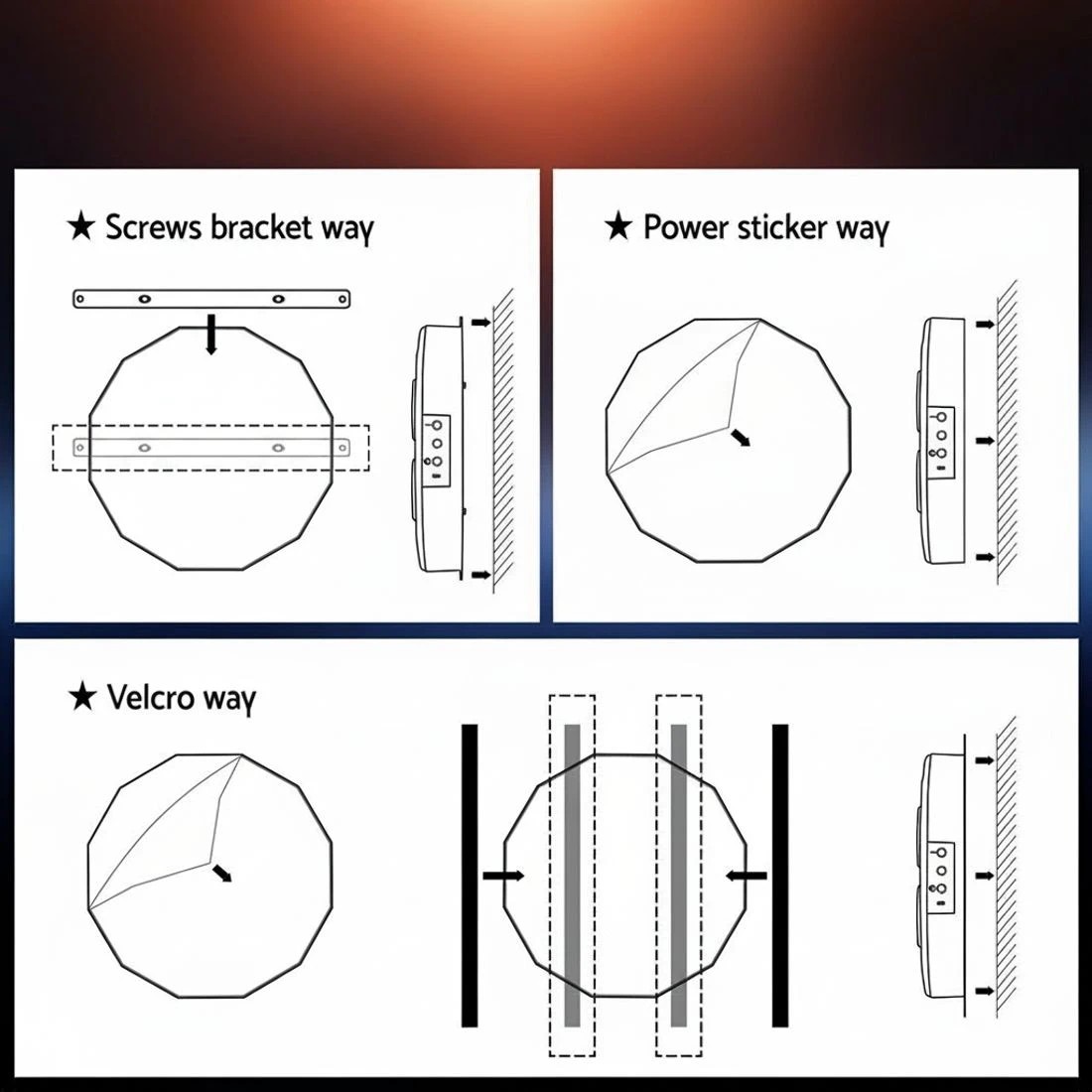 ★ Screws bracket way

★ Power sticker way

★ Velcro way