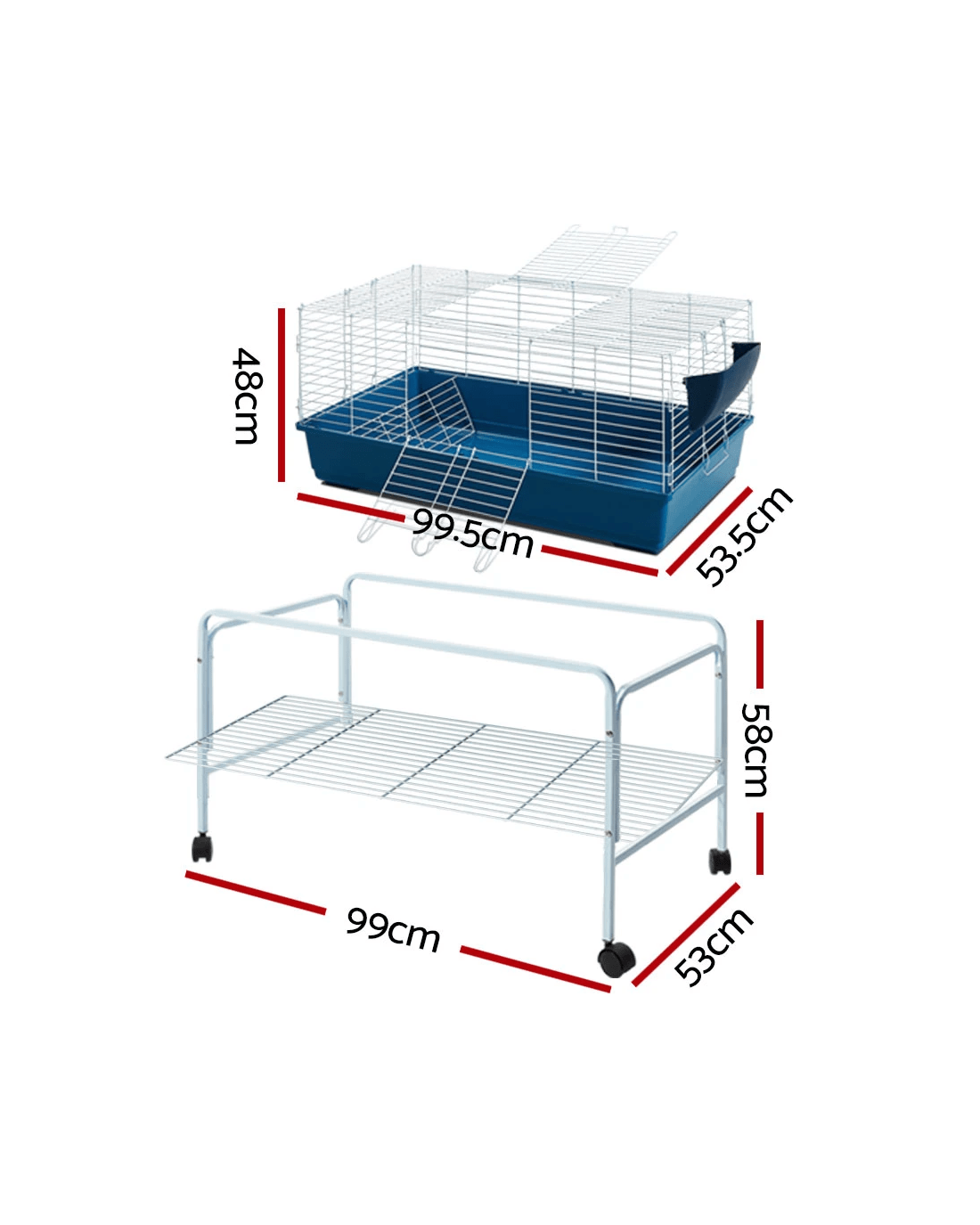 48cm

99.5cm

53.5cm

58cm

99cm

53cm