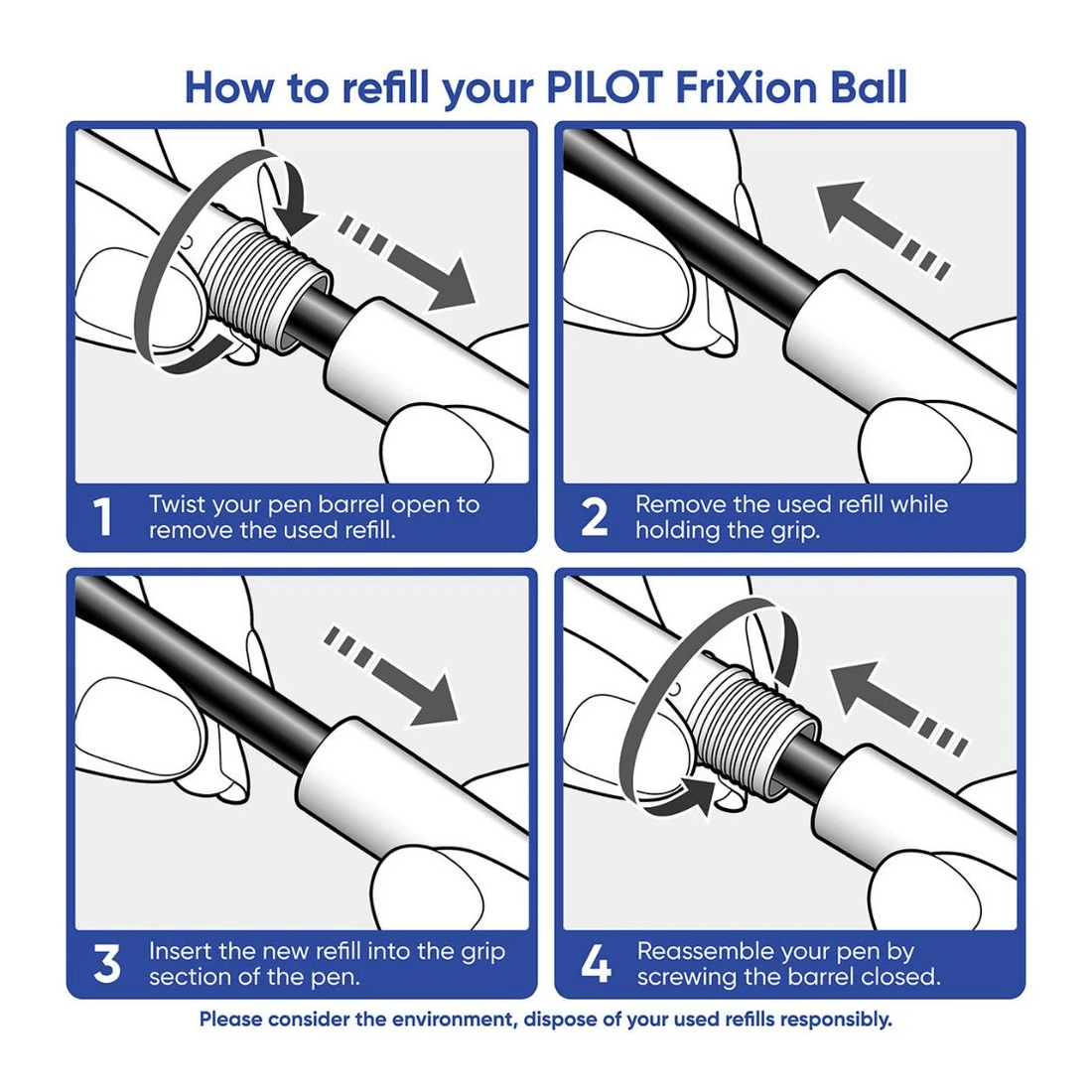 How to refill your PILOT FriXion Ball

1 Twist your pen barrel open to remove the used refill.

2 Remove the used refill while holding the grip.

3 Insert the new refill into the grip section of the pen.

4 Reassemble your pen by screwing the barrel closed.

Please consider the environment, dispose of your used refills responsibly.