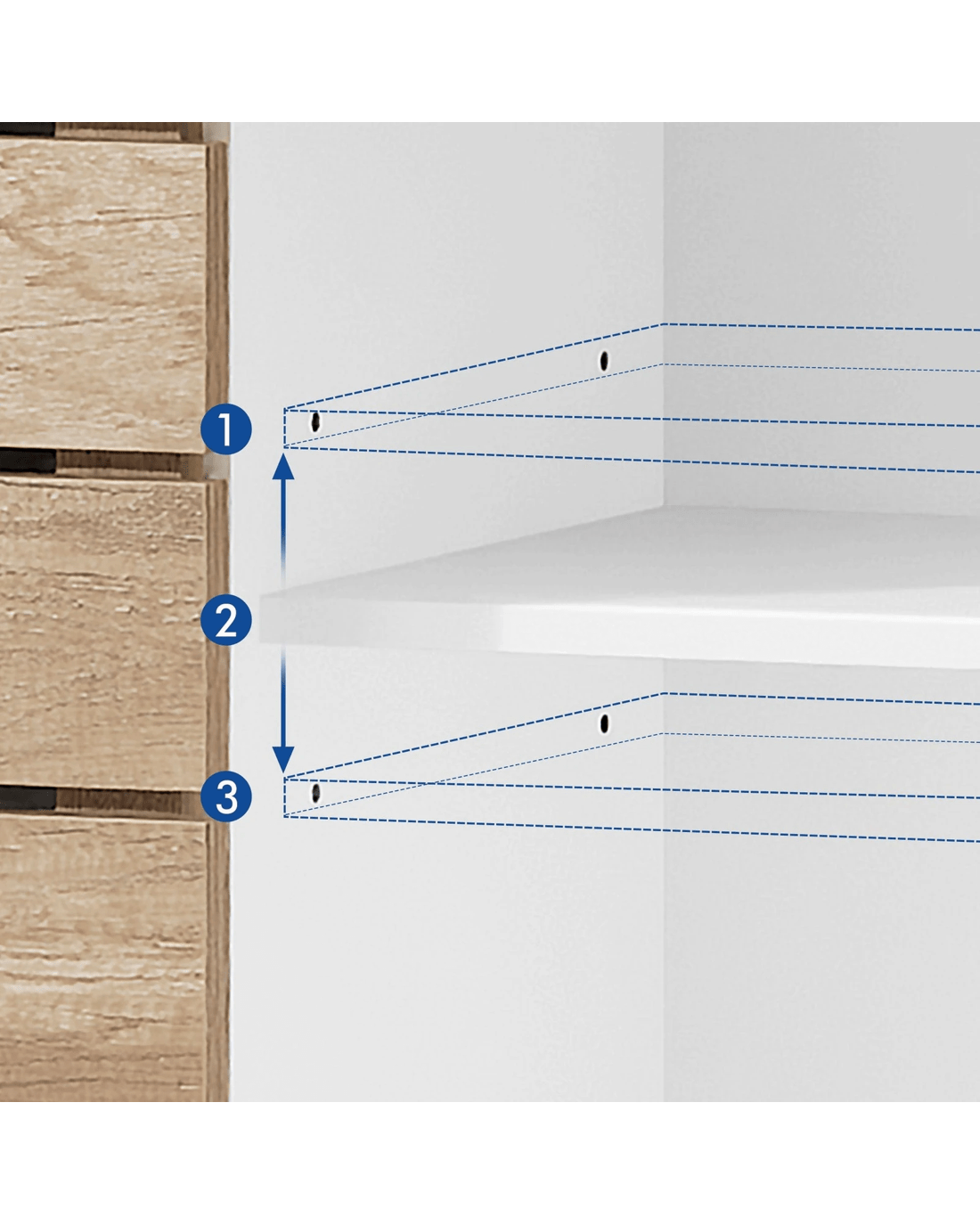 1
2
3