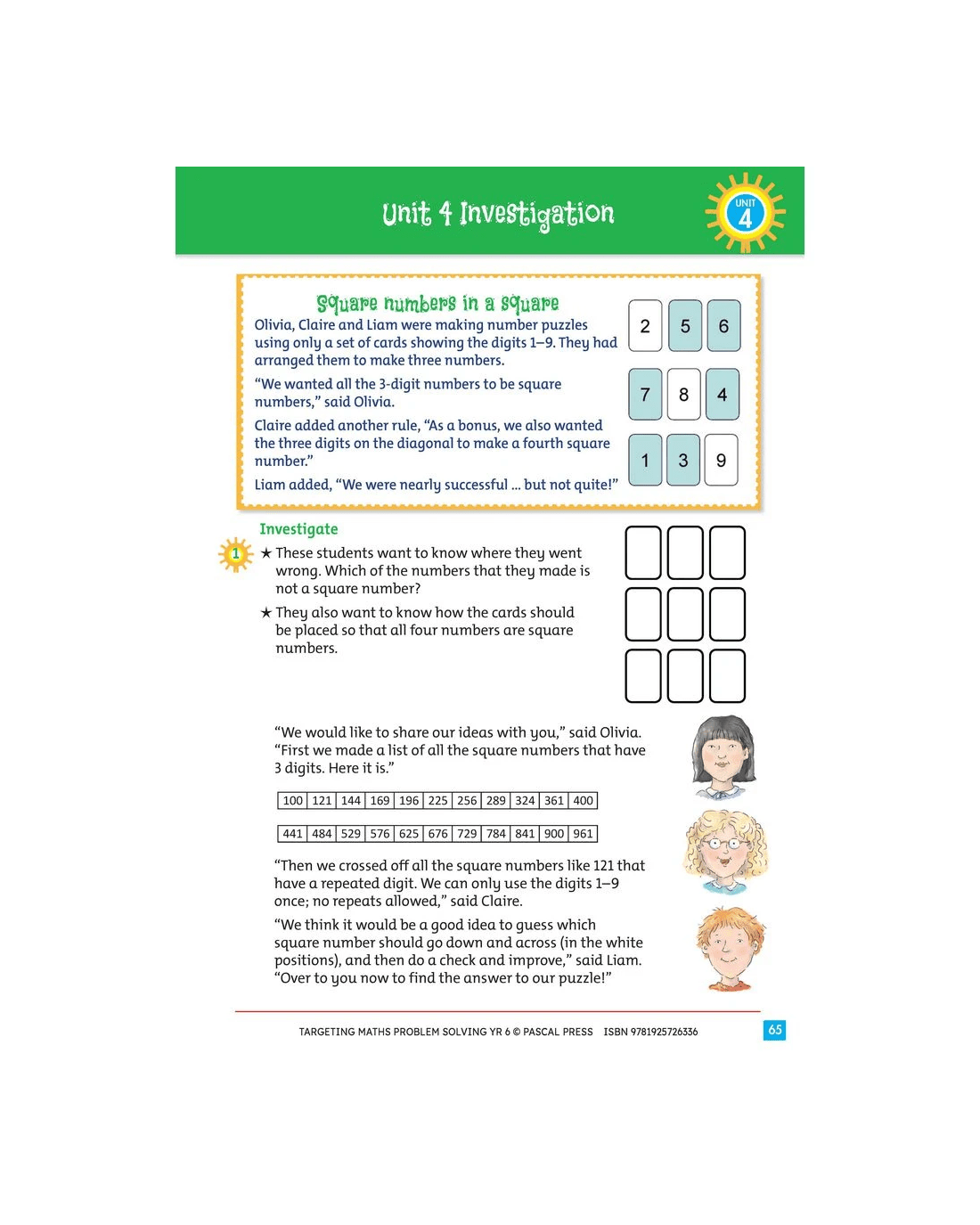 Unit 4 Investigation

UNIT 4

Square numbers in a square

Olivia, Claire and Liam were making number puzzles using only a set of cards showing the digits 1–9. They had arranged them to make three numbers.

"We wanted all the 3-digit numbers to be square numbers," said Olivia.

Claire added another rule, "As a bonus, we also wanted the three digits on the diagonal to make a fourth square number."

Liam added, "We were nearly successful ... but not quite!"

| 2 | 5 | 6 |
|---|---|---|
| 7 | 8 | 4 |
| 1 | 3 | 9 |

Investigate

1

★ These students want to know where they went wrong. Which of the numbers that they made is not a square number?

★ They also want to know how the cards should be placed so that all four numbers are square numbers.

"We would like to share our ideas with you," said Olivia. "First we made a list of all the square numbers that have 3 digits. Here it is."

| 100 | 121 | 144 | 169 | 196 | 225 | 256 | 289 | 324 | 361 | 400 |
|---|---|---|---|---|---|---|---|---|---|---|

| 441 | 484 | 529 | 576 | 625 | 676 | 729 | 784 | 841 | 900 | 961 |
|---|---|---|---|---|---|---|---|---|---|---|

"Then we crossed off all the square numbers like 121 that have a repeated digit. We can only use the digits 1–9 once; no repeats allowed," said Claire.

"We think it would be a good idea to guess which square number should go down and across (in the white positions), and then do a check and improve," said Liam. "Over to you now to find the answer to our puzzle!"

TARGETING MATHS PROBLEM SOLVING YR 6 © PASCAL PRESS ISBN 9781925726336

65