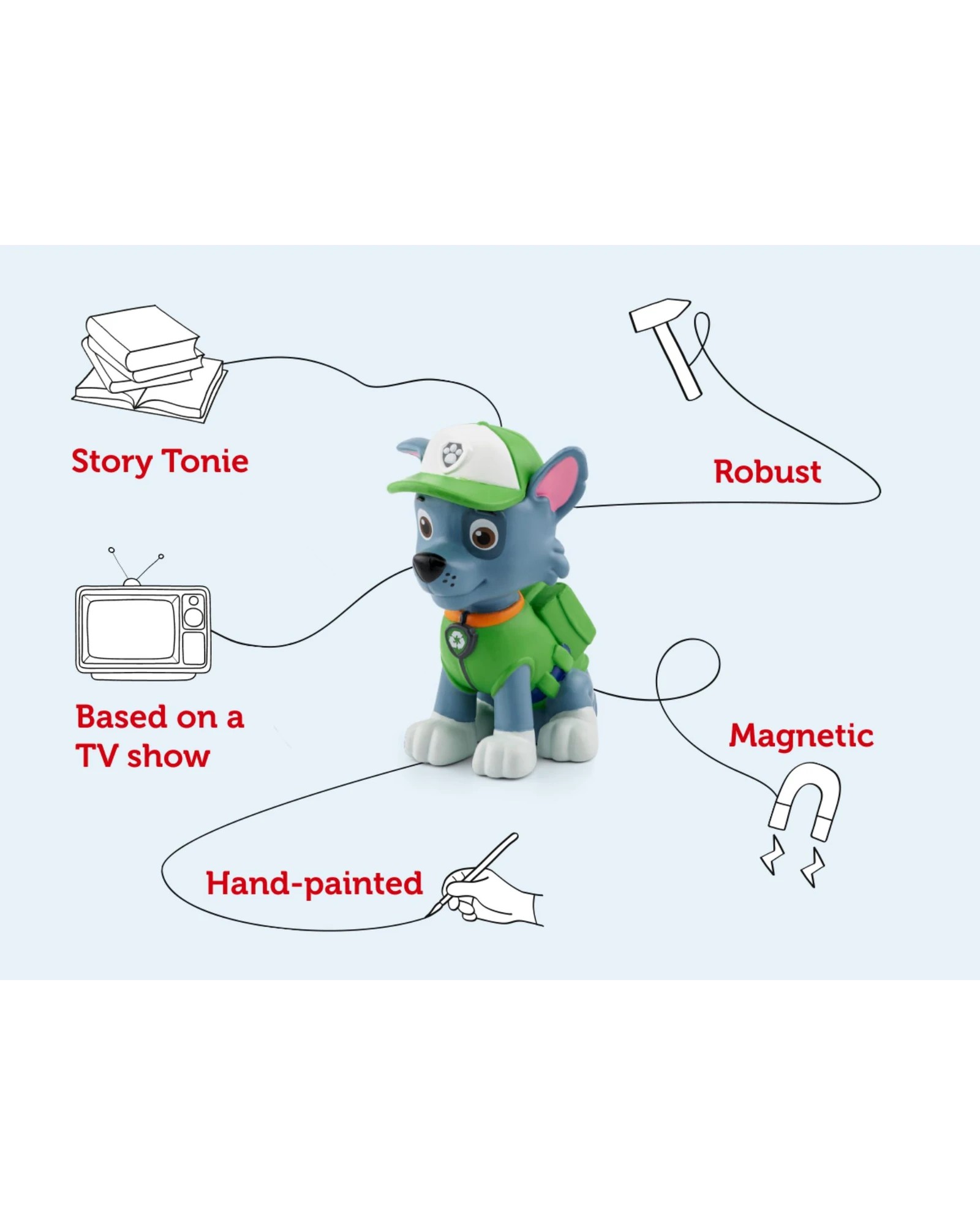 Story Tonie

Robust

Based on a TV show

Magnetic

Hand-painted