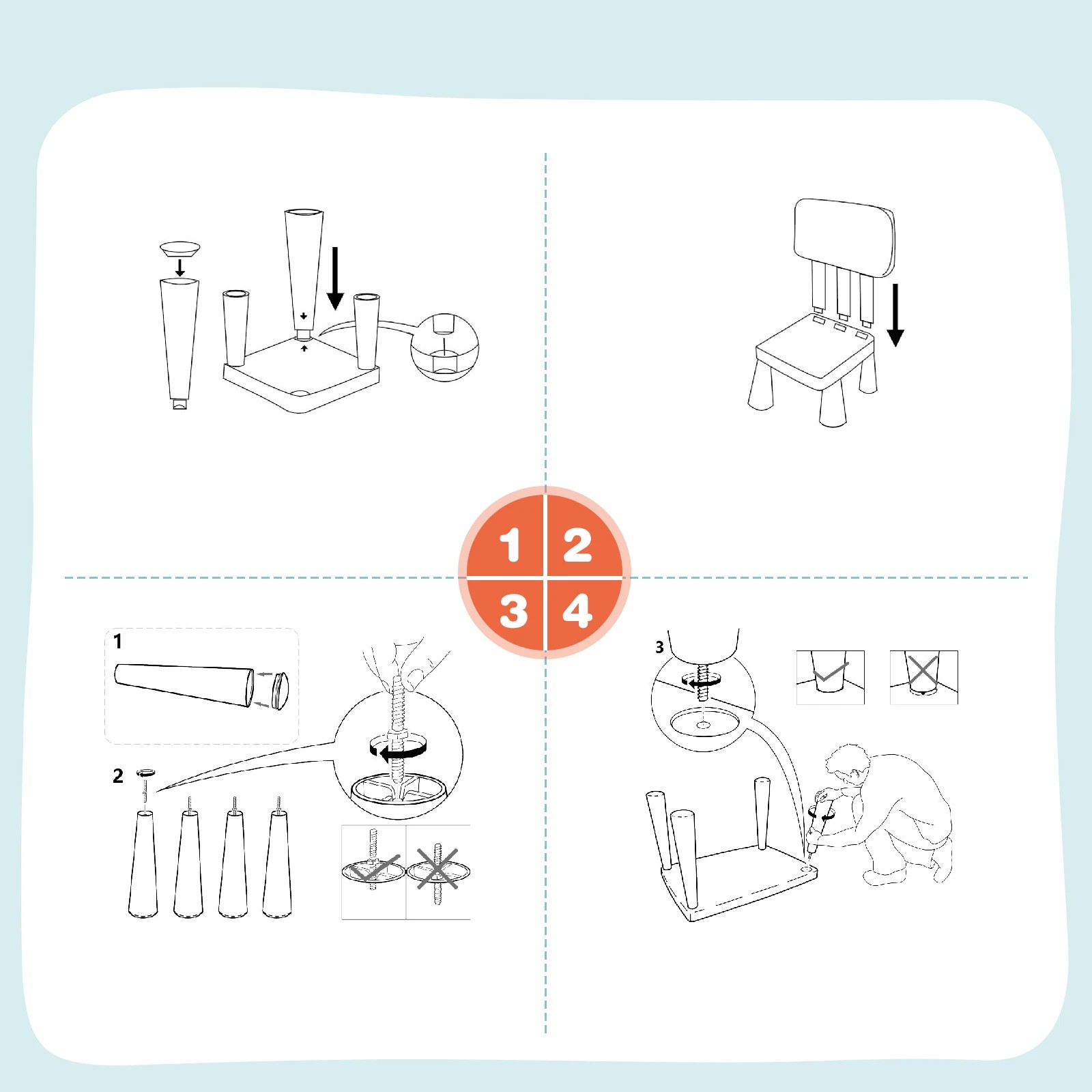 1 2
3 4

1

2

3