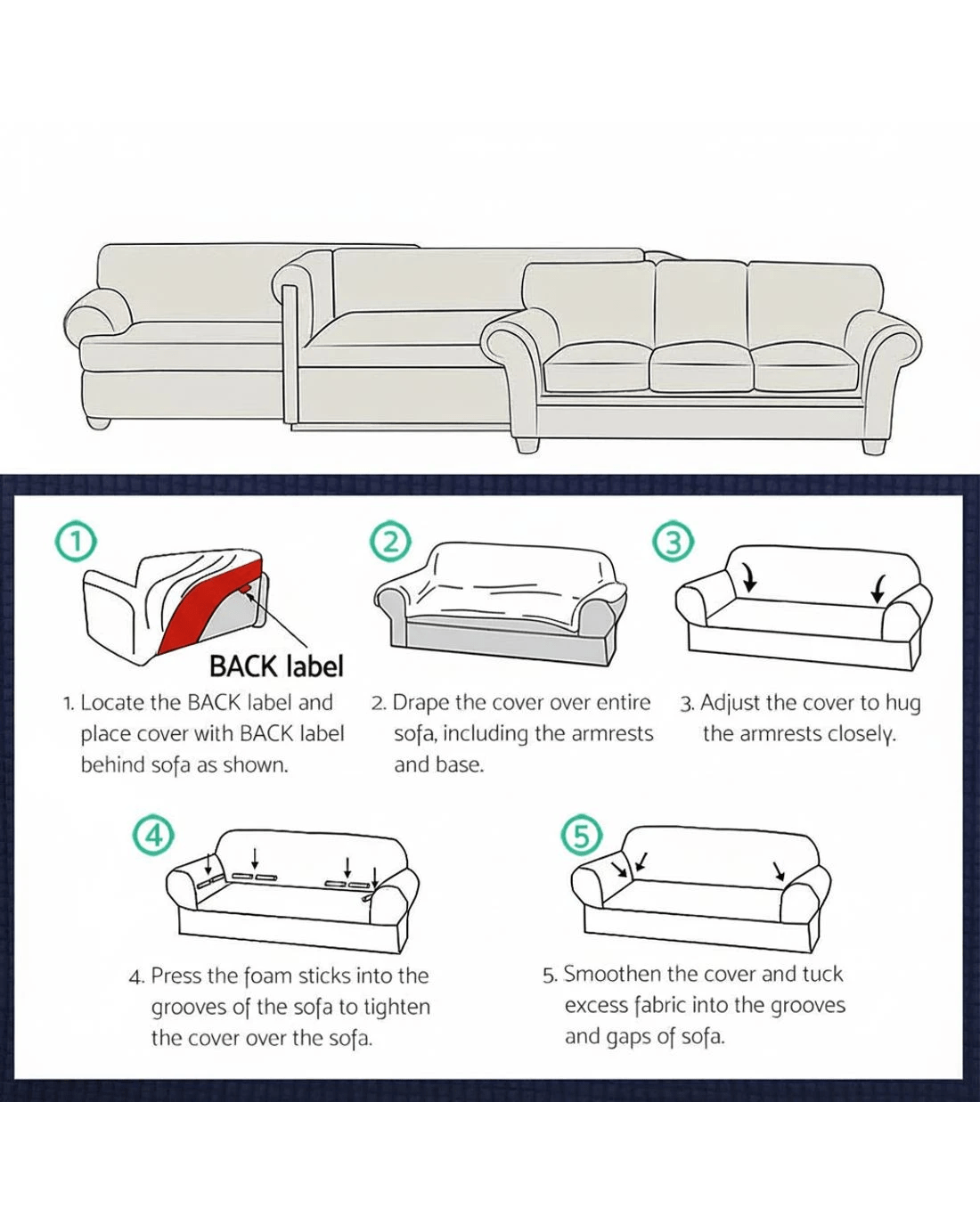 ①

BACK label

1. Locate the BACK label and place cover with BACK label behind sofa as shown.

②

2. Drape the cover over entire sofa, including the armrests and base.

③

3. Adjust the cover to hug the armrests closely.

④

4. Press the foam sticks into the grooves of the sofa to tighten the cover over the sofa.

⑤

5. Smoothen the cover and tuck excess fabric into the grooves and gaps of sofa.