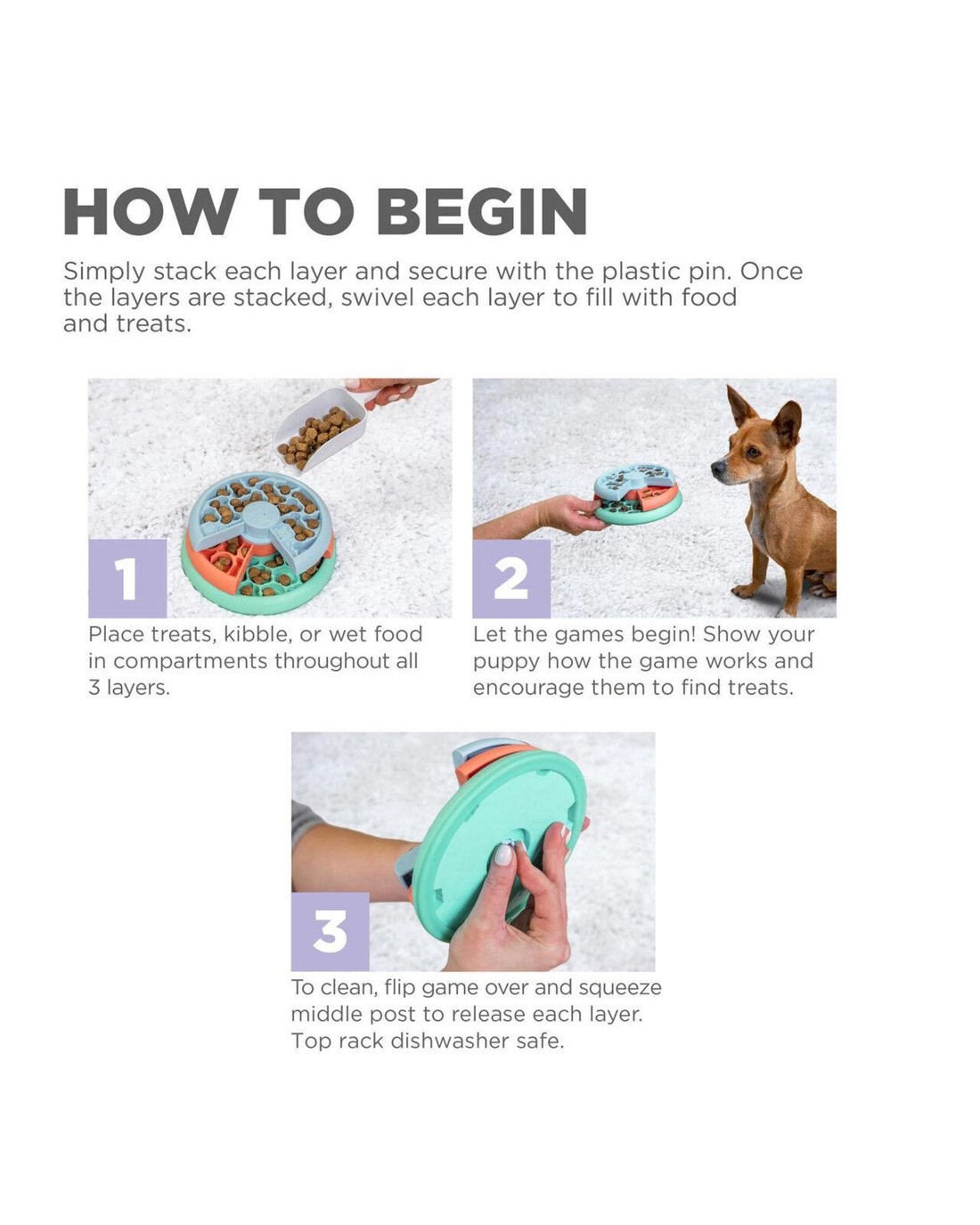 HOW TO BEGIN

Simply stack each layer and secure with the plastic pin. Once the layers are stacked, swivel each layer to fill with food and treats.

1

Place treats, kibble, or wet food in compartments throughout all 3 layers.

2

Let the games begin! Show your puppy how the game works and encourage them to find treats.

3

To clean, flip game over and squeeze middle post to release each layer. Top rack dishwasher safe.