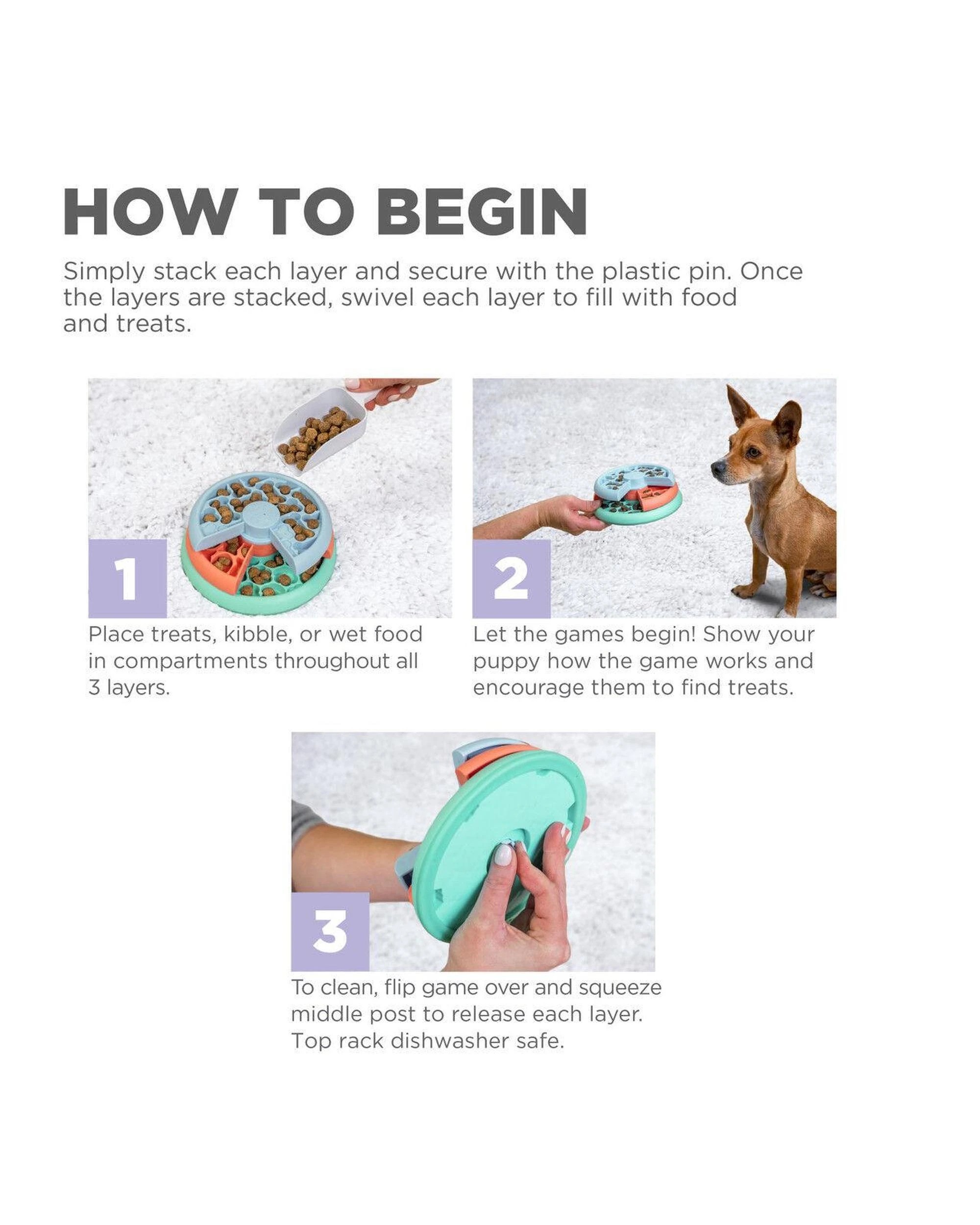 HOW TO BEGIN

Simply stack each layer and secure with the plastic pin. Once the layers are stacked, swivel each layer to fill with food and treats.

1

Place treats, kibble, or wet food in compartments throughout all 3 layers.

2

Let the games begin! Show your puppy how the game works and encourage them to find treats.

3

To clean, flip game over and squeeze middle post to release each layer. Top rack dishwasher safe.