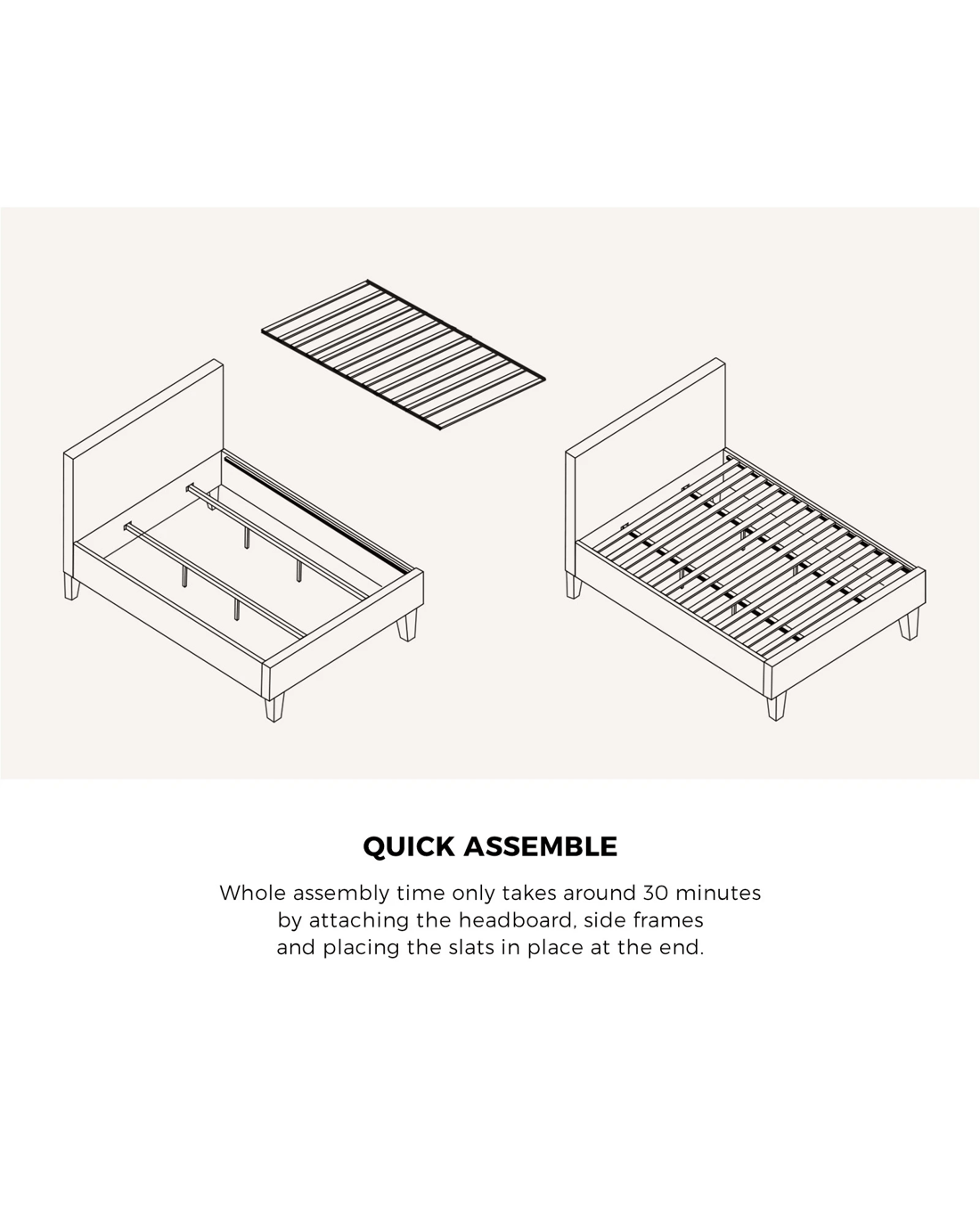 QUICK ASSEMBLE

Whole assembly time only takes around 30 minutes by attaching the headboard, side frames and placing the slats in place at the end.