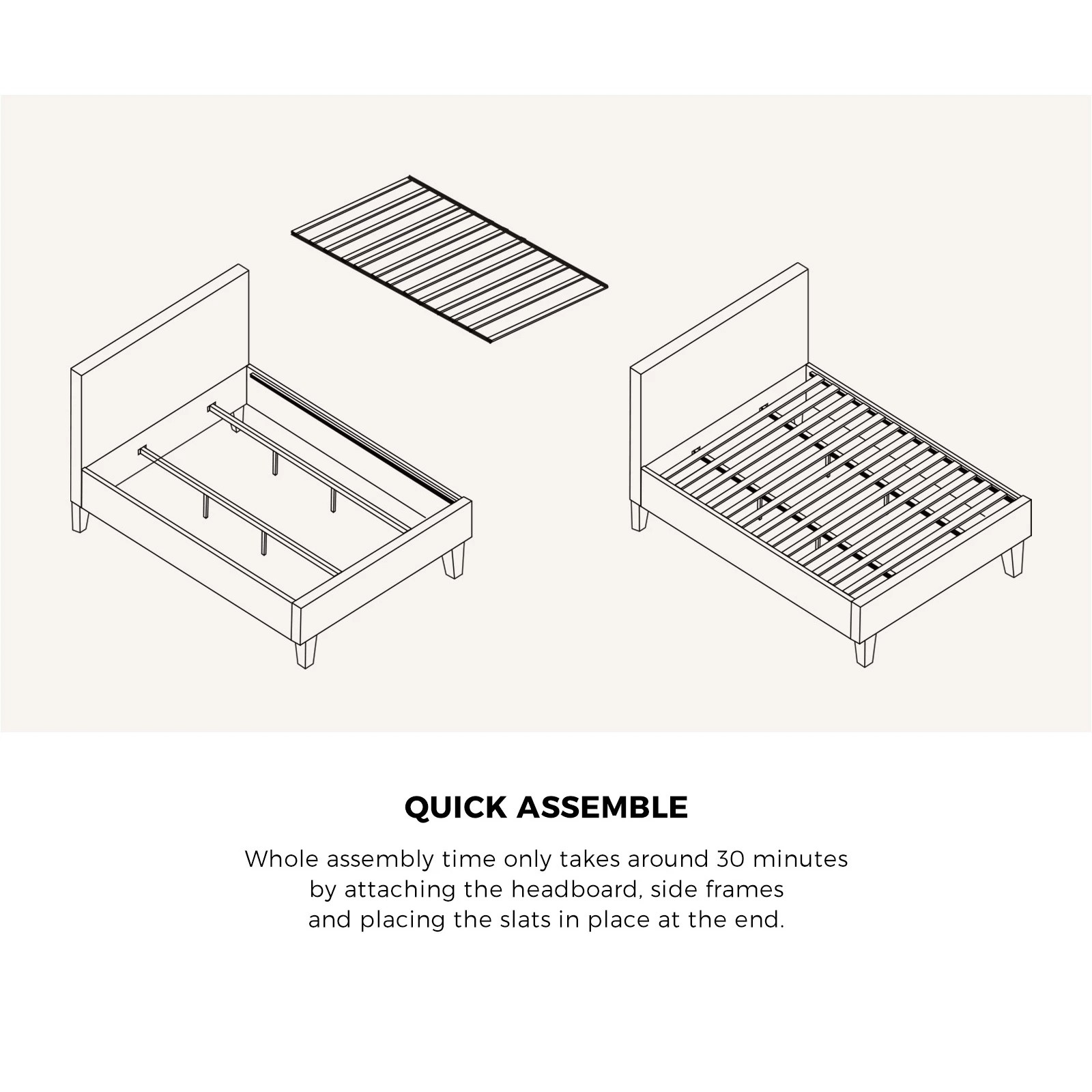 QUICK ASSEMBLE

Whole assembly time only takes around 30 minutes by attaching the headboard, side frames and placing the slats in place at the end.