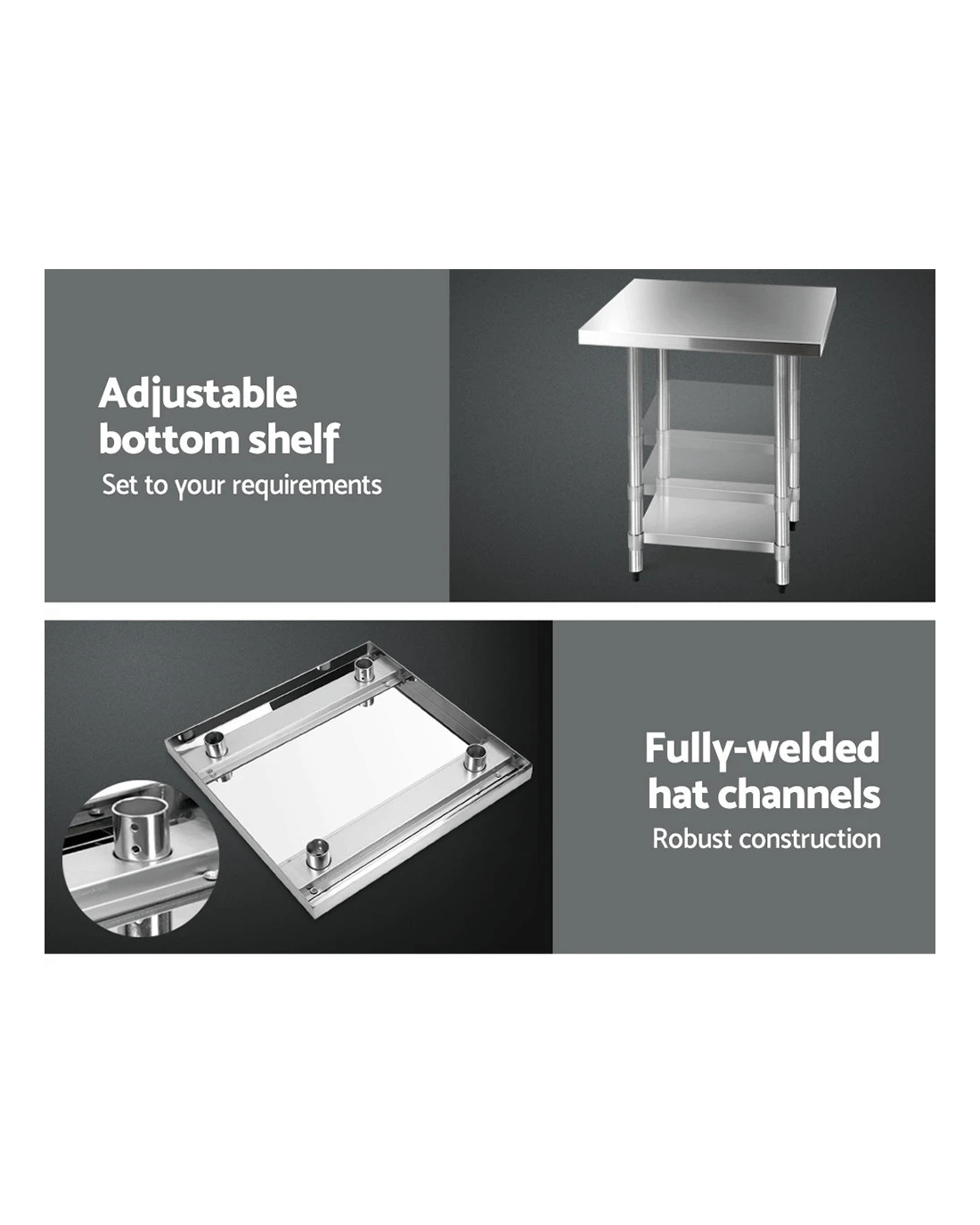 Adjustable bottom shelf
Set to your requirements

Fully-welded hat channels
Robust construction