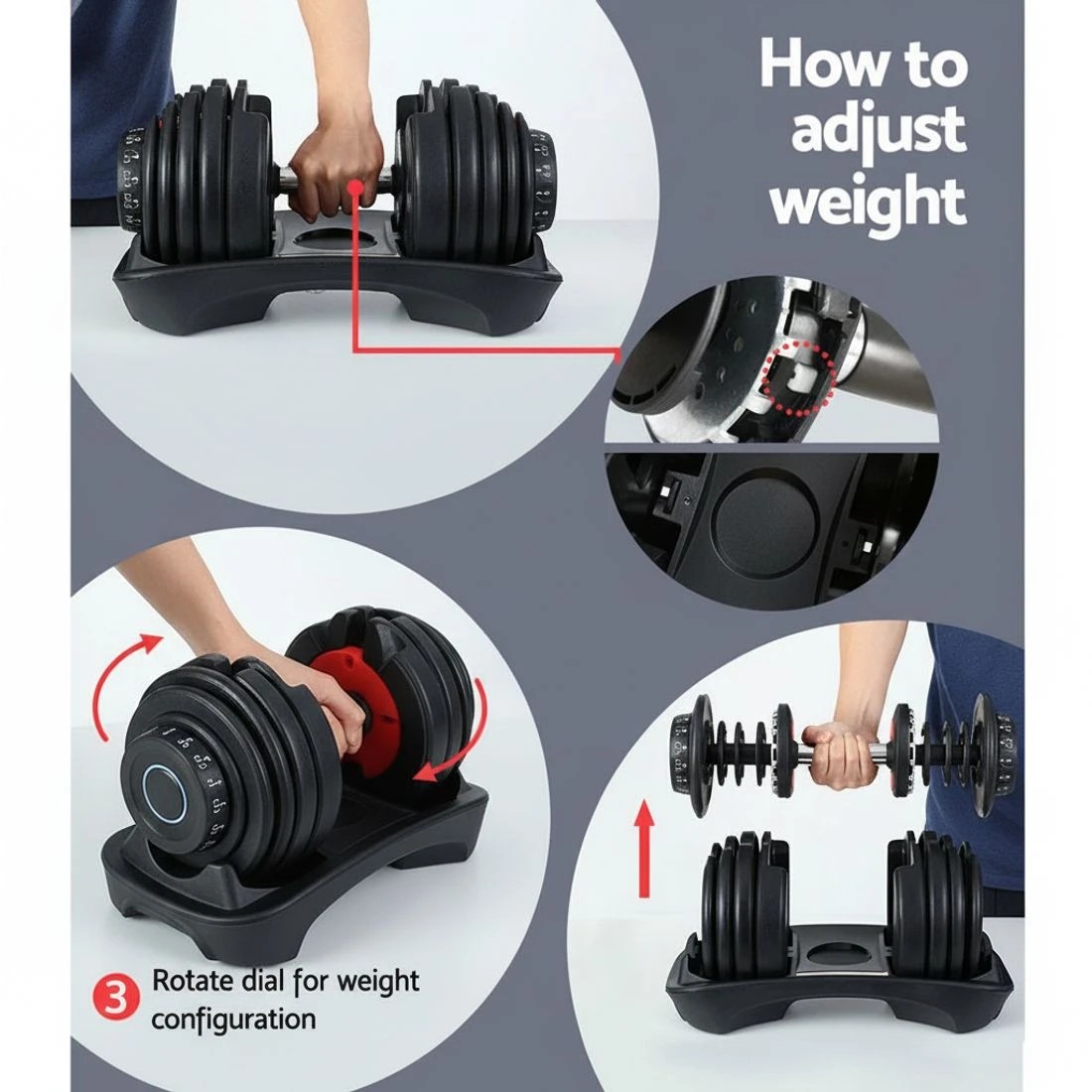 How to adjust weight

3 Rotate dial for weight configuration