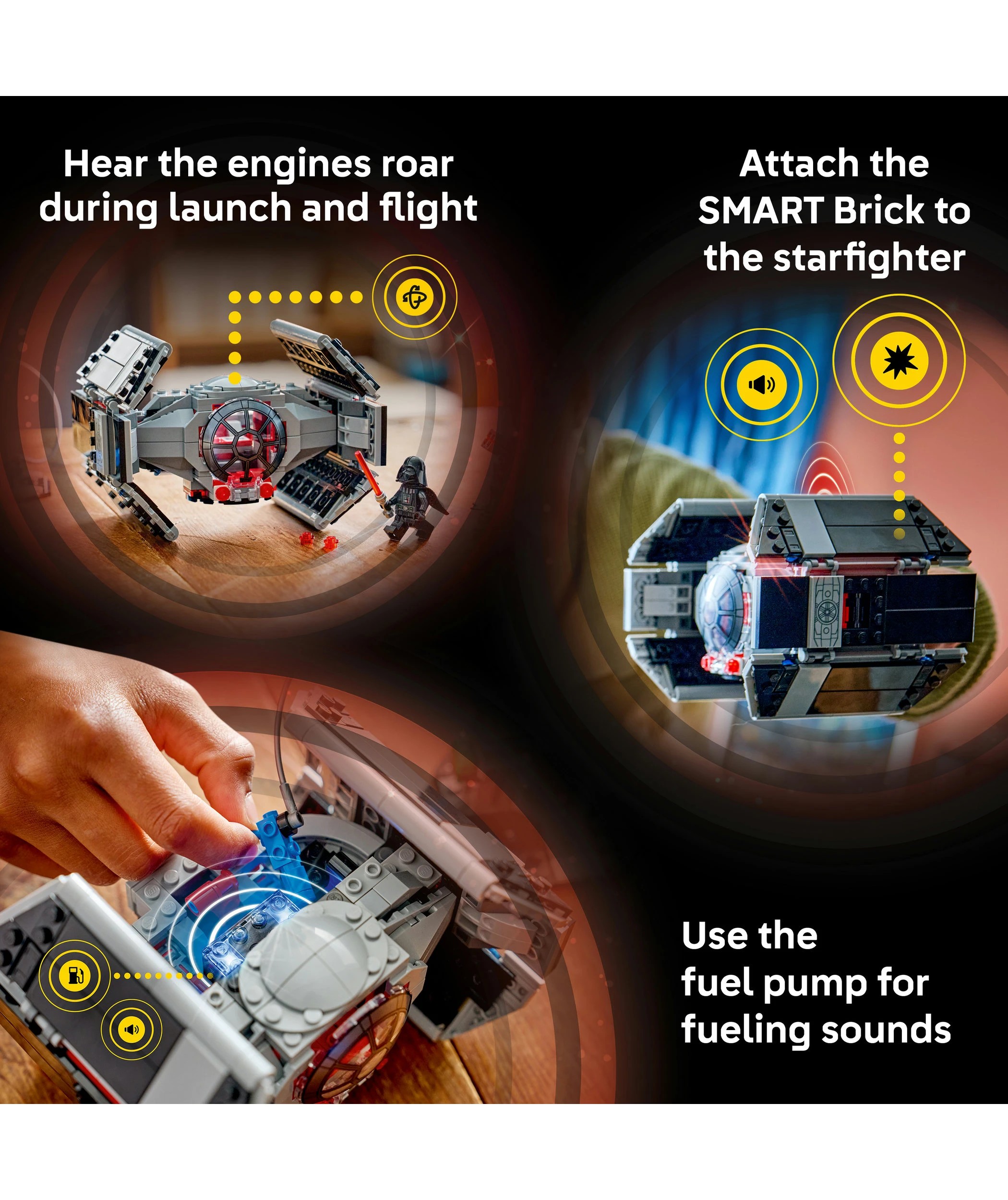 Hear the engines roar during launch and flight

Attach the SMART Brick to the starfighter

Use the fuel pump for fueling sounds