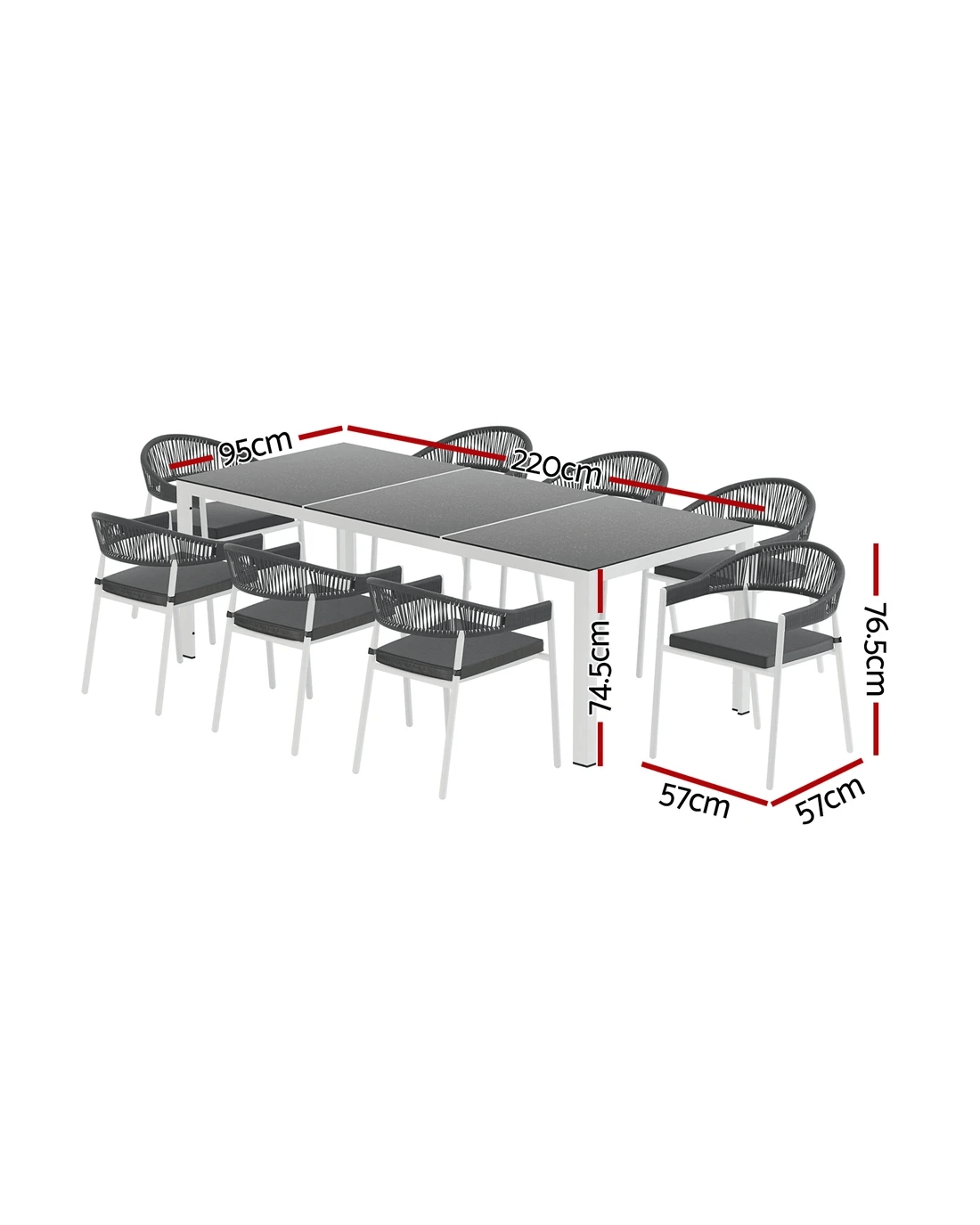 95cm
220cm
74.5cm
76.5cm
57cm
57cm