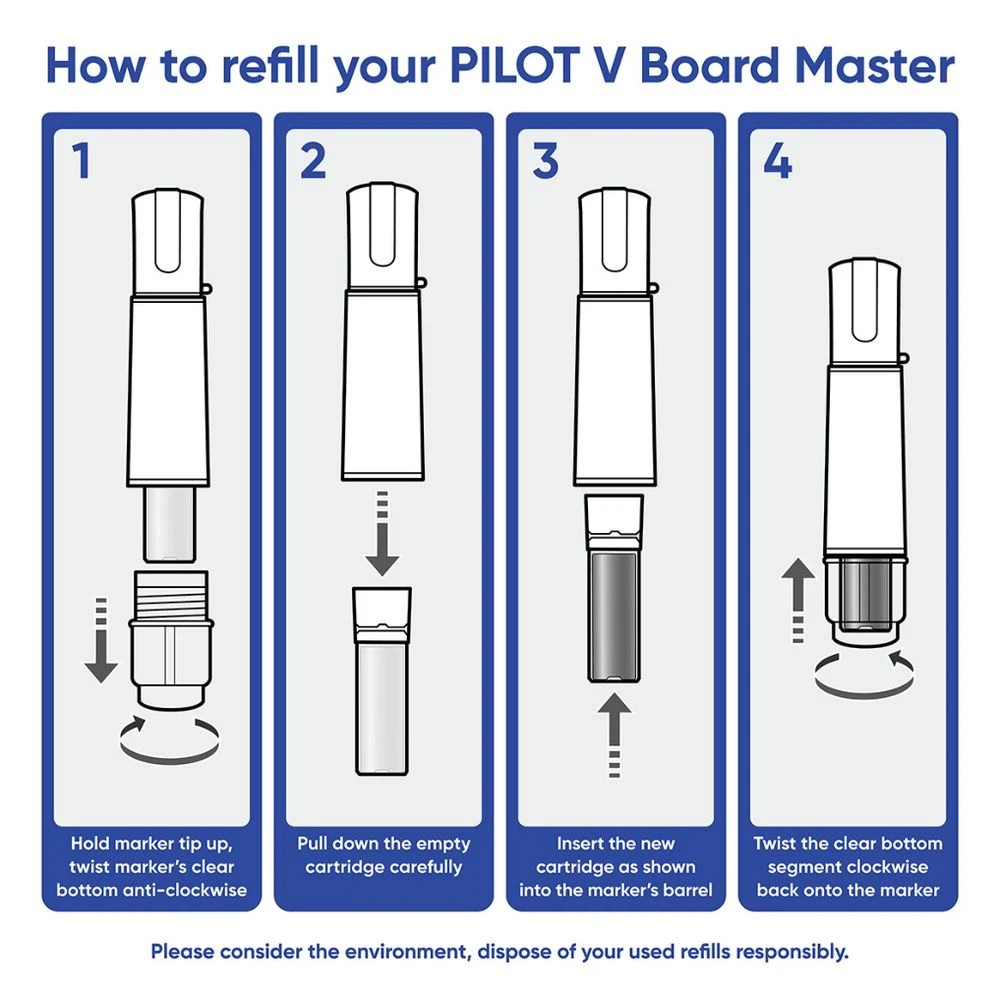 How to refill your PILOT V Board Master

1

Hold marker tip up, twist marker's clear bottom anti-clockwise

2

Pull down the empty cartridge carefully

3

Insert the new cartridge as shown into the marker's barrel

4

Twist the clear bottom segment clockwise back onto the marker

Please consider the environment, dispose of your used refills responsibly.