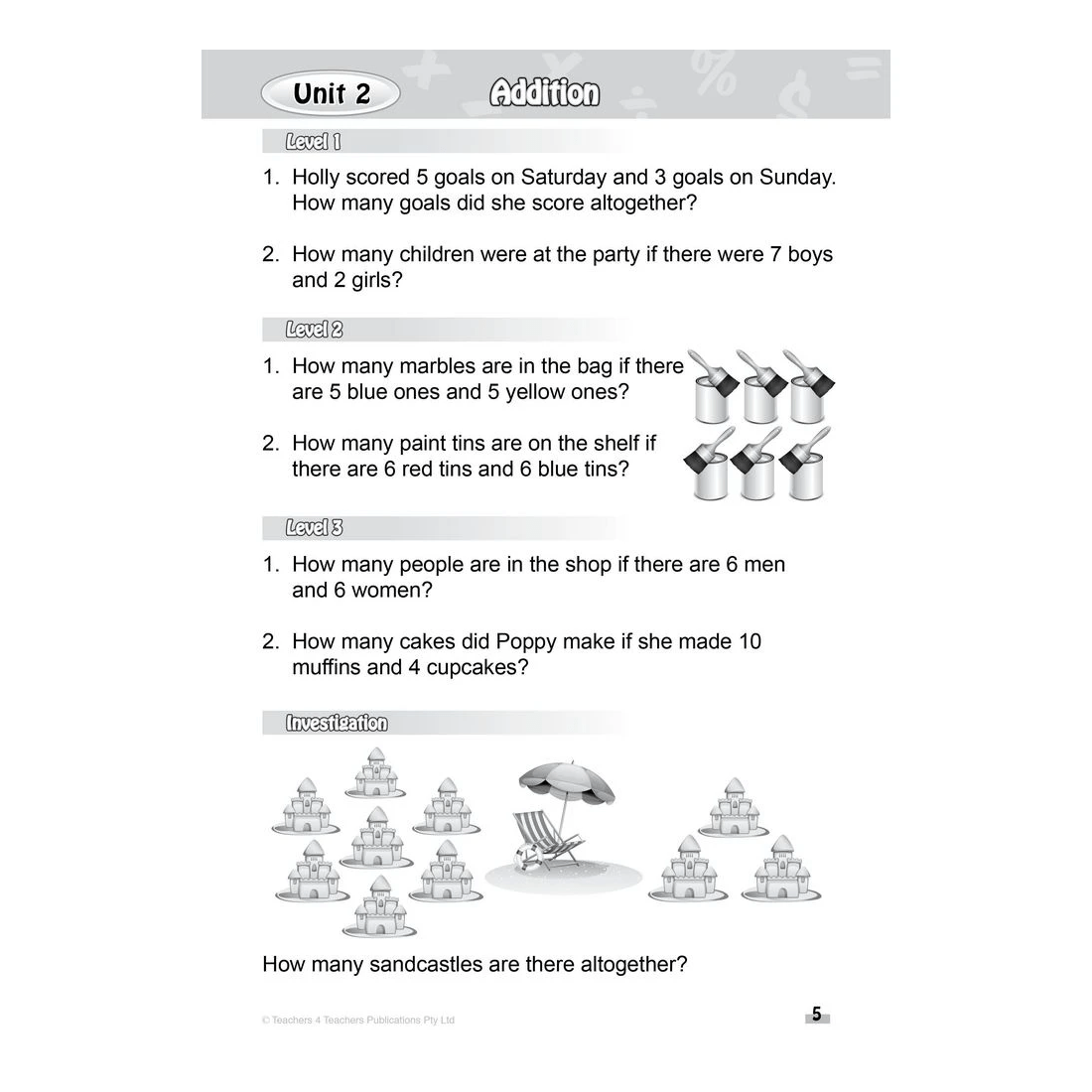 Unit 2 Addition

Level 1

1. Holly scored 5 goals on Saturday and 3 goals on Sunday. How many goals did she score altogether?

2. How many children were at the party if there were 7 boys and 2 girls?

Level 2

1. How many marbles are in the bag if there are 5 blue ones and 5 yellow ones?

2. How many paint tins are on the shelf if there are 6 red tins and 6 blue tins?

Level 3

1. How many people are in the shop if there are 6 men and 6 women?

2. How many cakes did Poppy make if she made 10 muffins and 4 cupcakes?

Investigation

How many sandcastles are there altogether?

© Teachers 4 Teachers Publications Pty Ltd

5