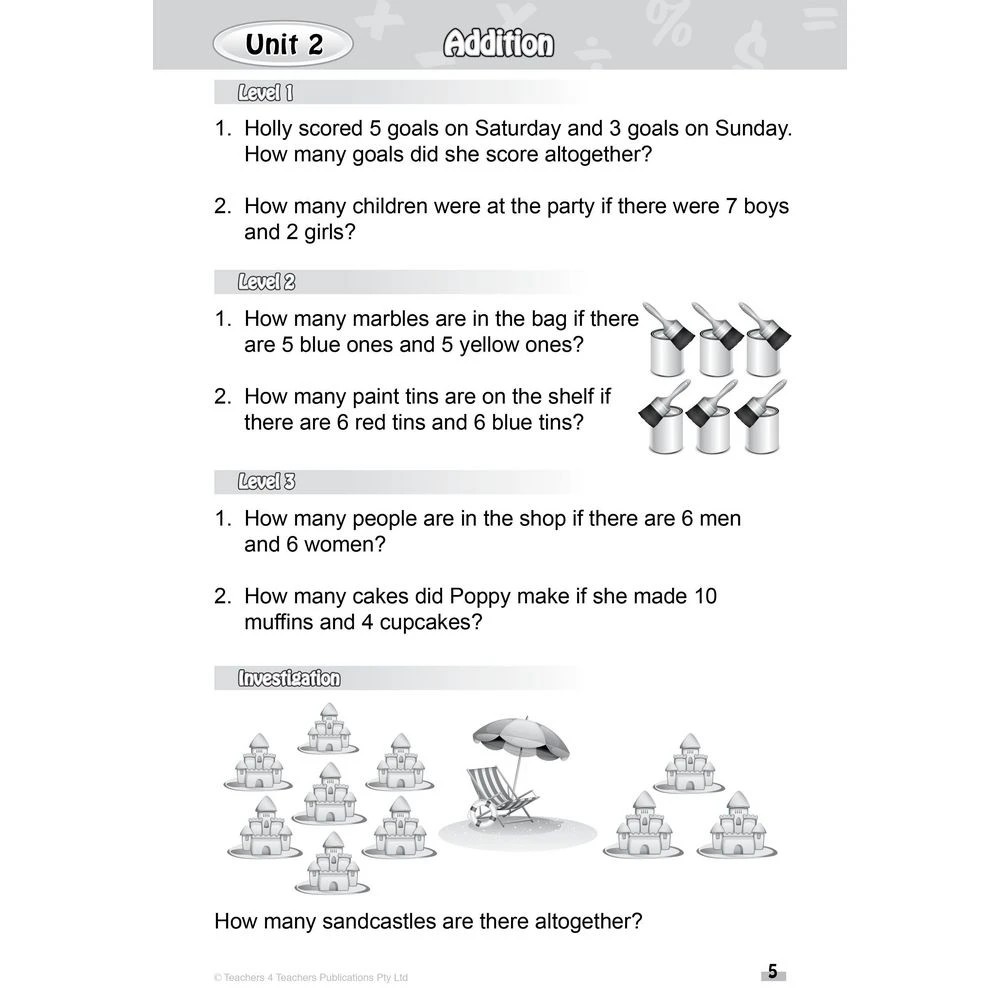 Unit 2

Addition

Level 1

1. Holly scored 5 goals on Saturday and 3 goals on Sunday. How many goals did she score altogether?

2. How many children were at the party if there were 7 boys and 2 girls?

Level 2

1. How many marbles are in the bag if there are 5 blue ones and 5 yellow ones?

2. How many paint tins are on the shelf if there are 6 red tins and 6 blue tins?

Level 3

1. How many people are in the shop if there are 6 men and 6 women?

2. How many cakes did Poppy make if she made 10 muffins and 4 cupcakes?

Investigation

How many sandcastles are there altogether?

© Teachers 4 Teachers Publications Pty Ltd

5