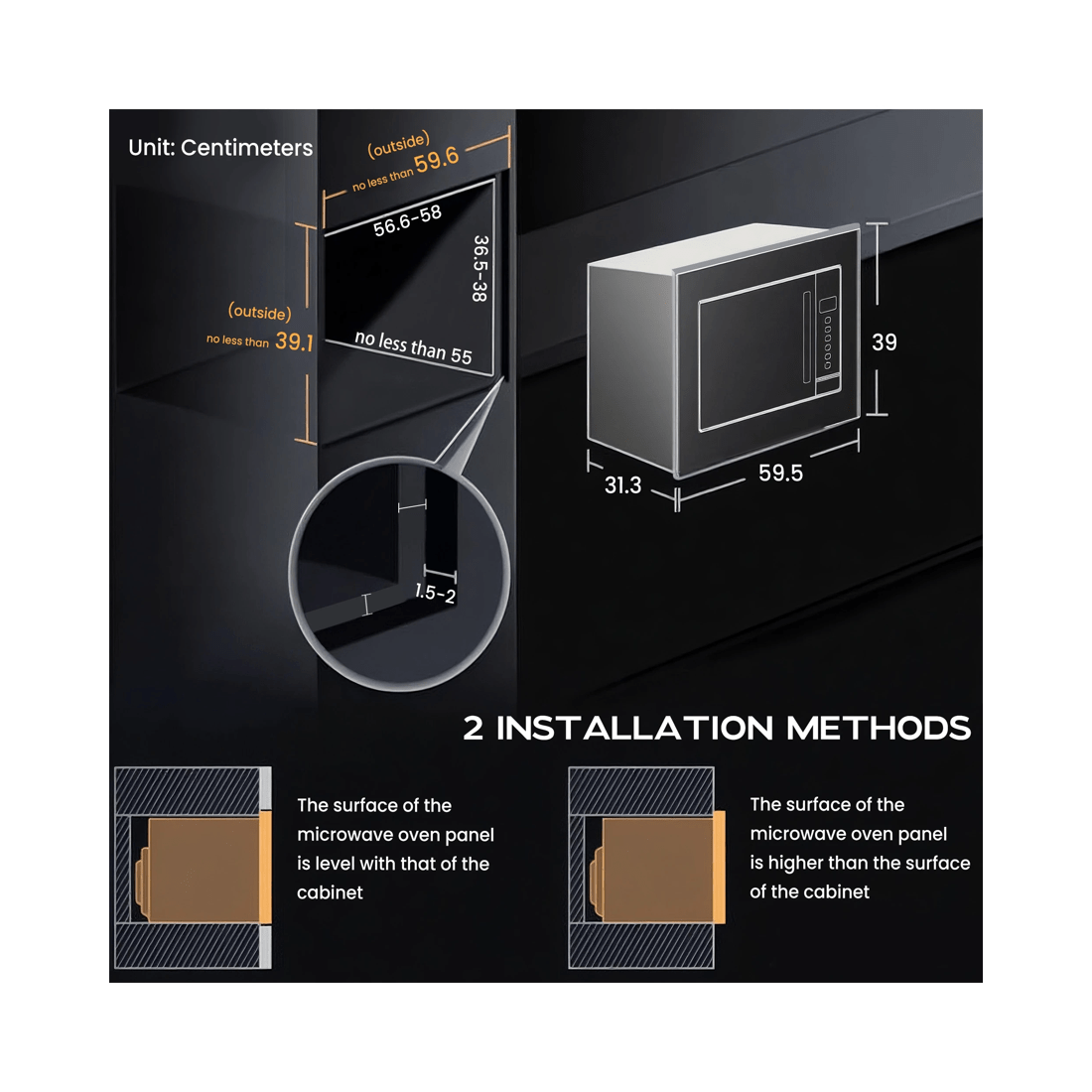 Unit: Centimeters

(outside)
no less than 59.6

56.6-58

36.5-38

(outside)
no less than 39.1

no less than 55

1.5-2

39

31.3

59.5

2 INSTALLATION METHODS

The surface of the microwave oven panel is level with that of the cabinet

The surface of the microwave oven panel is higher than the surface of the cabinet