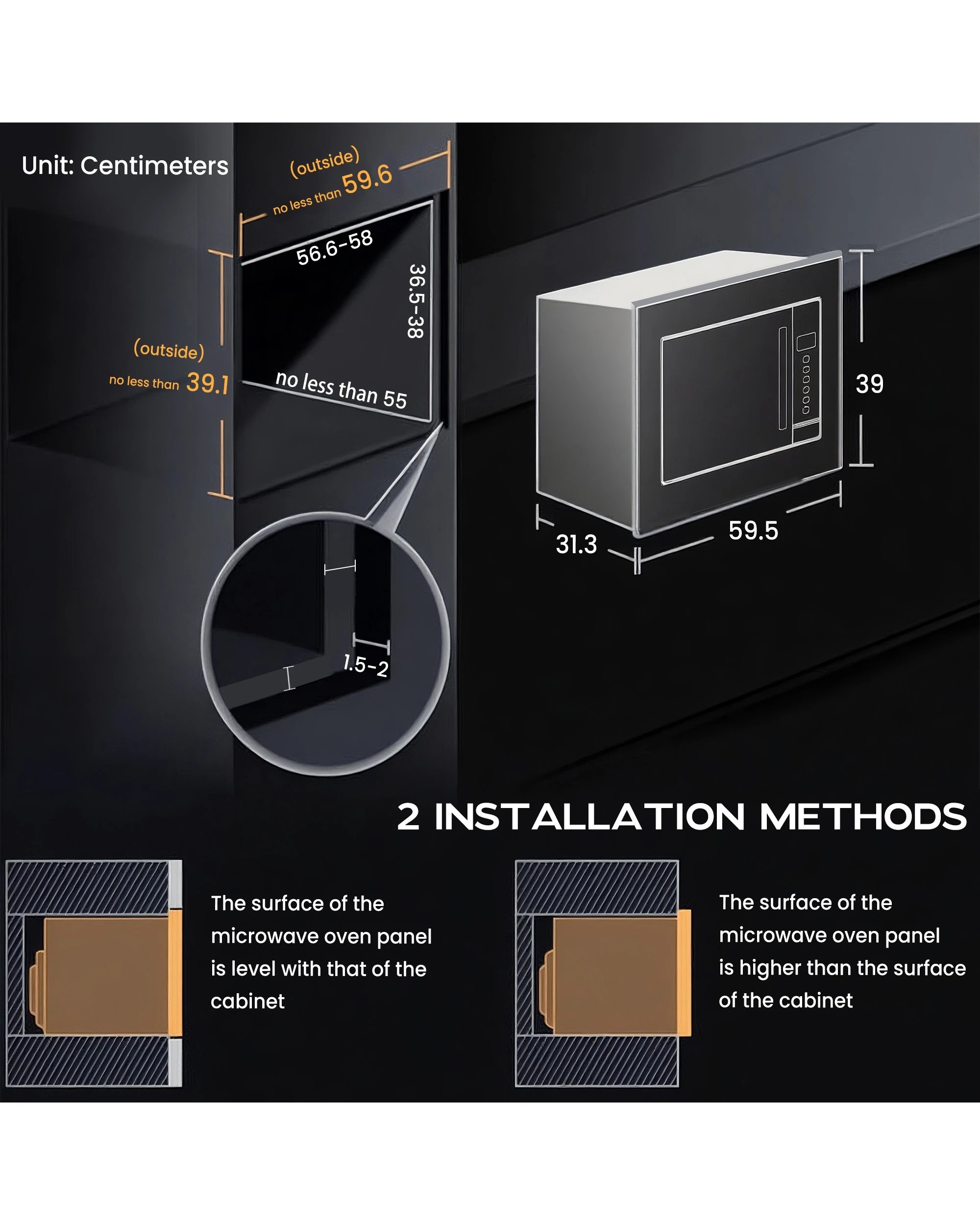 Unit: Centimeters

(outside)
no less than 59.6

56.6-58

36.5-38

(outside)
no less than 39.1

no less than 55

1.5-2

39

31.3

59.5

2 INSTALLATION METHODS

The surface of the microwave oven panel is level with that of the cabinet

The surface of the microwave oven panel is higher than the surface of the cabinet