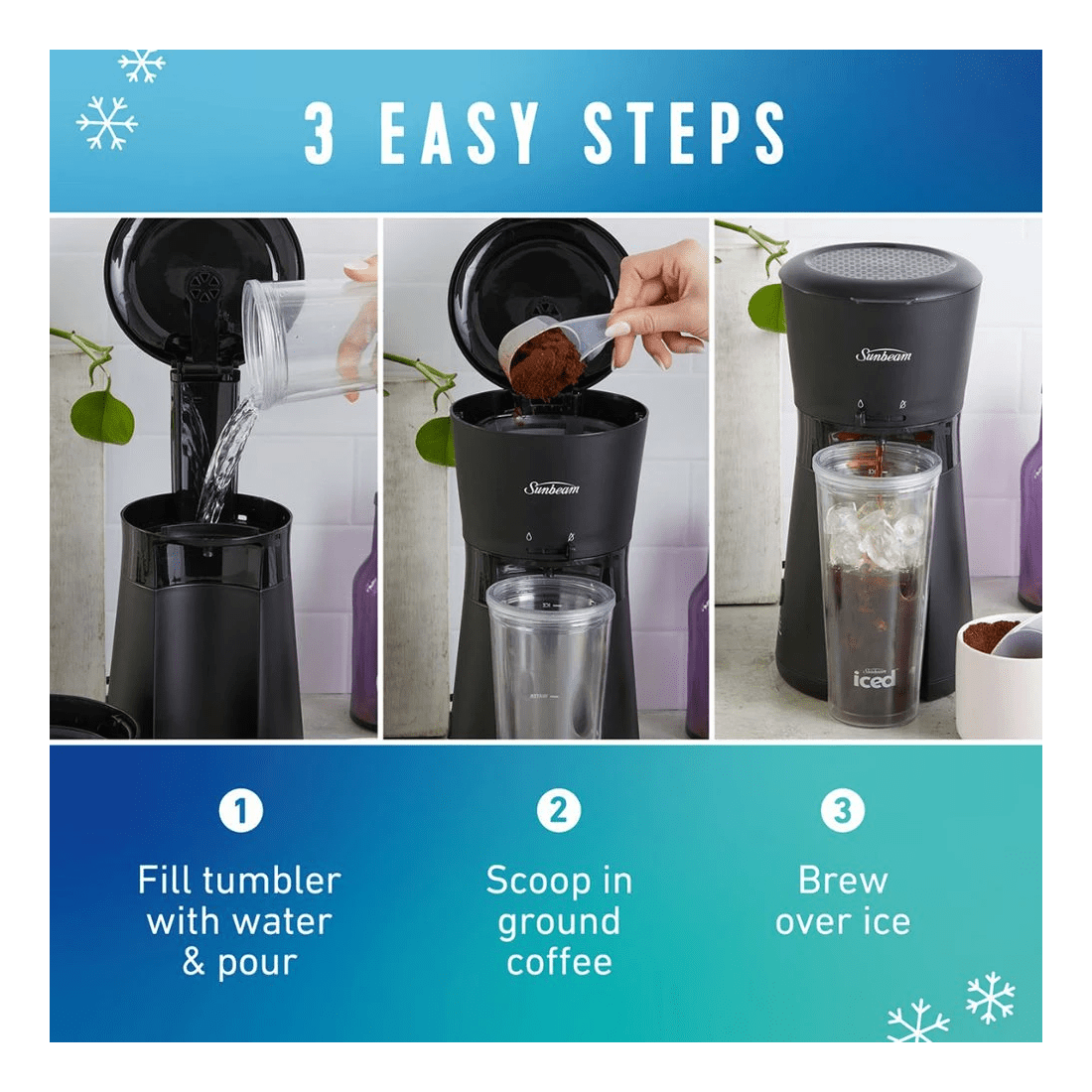 3 EASY STEPS

Sunbeam

Sunbeam

Sunbeam
iced

1
Fill tumbler with water & pour

2
Scoop in ground coffee

3
Brew over ice