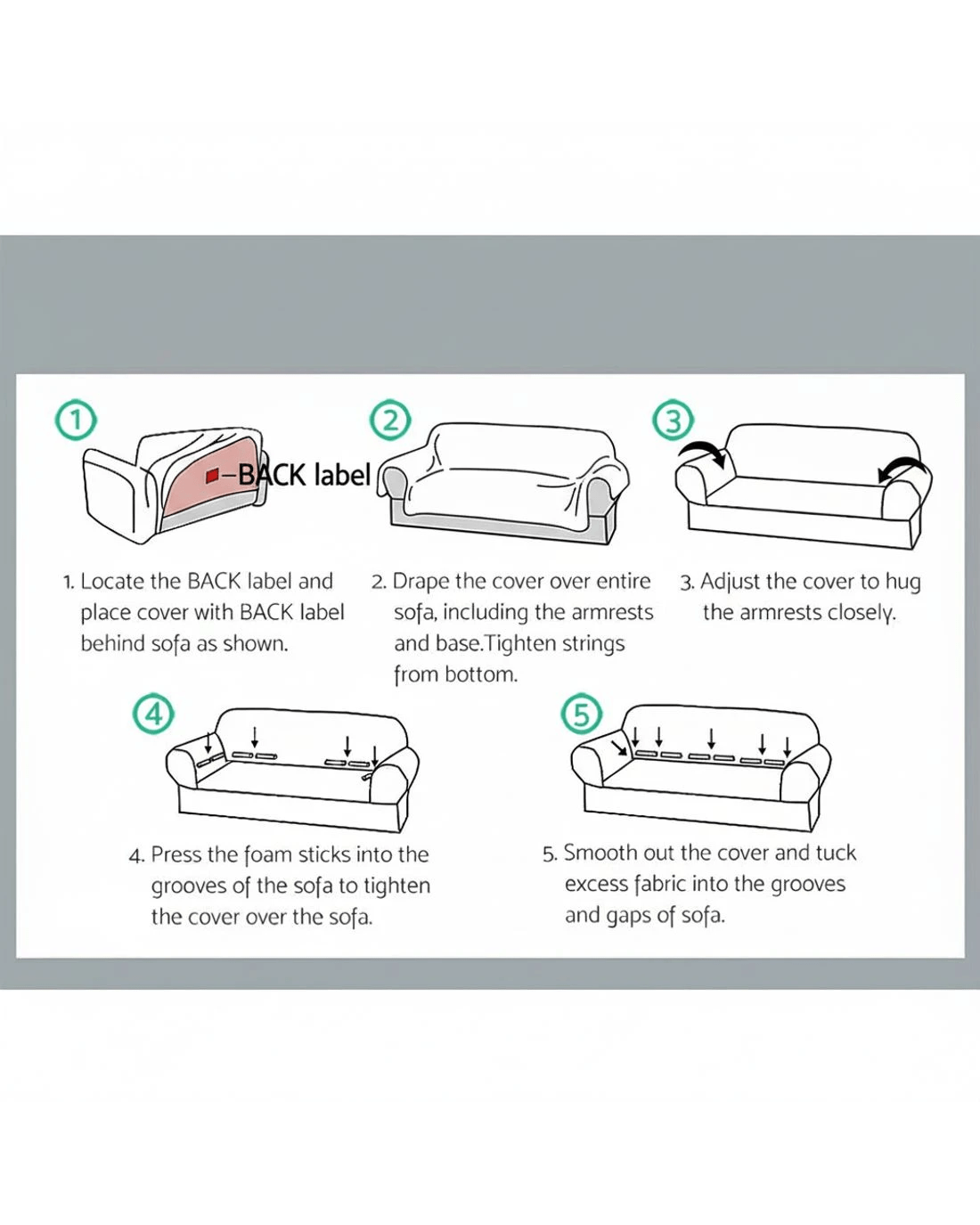 ①

BACK label

②

③

1. Locate the BACK label and place cover with BACK label behind sofa as shown.

2. Drape the cover over entire sofa, including the armrests and base.Tighten strings from bottom.

3. Adjust the cover to hug the armrests closely.

④

⑤

4. Press the foam sticks into the grooves of the sofa to tighten the cover over the sofa.

5. Smooth out the cover and tuck excess fabric into the grooves and gaps of sofa.