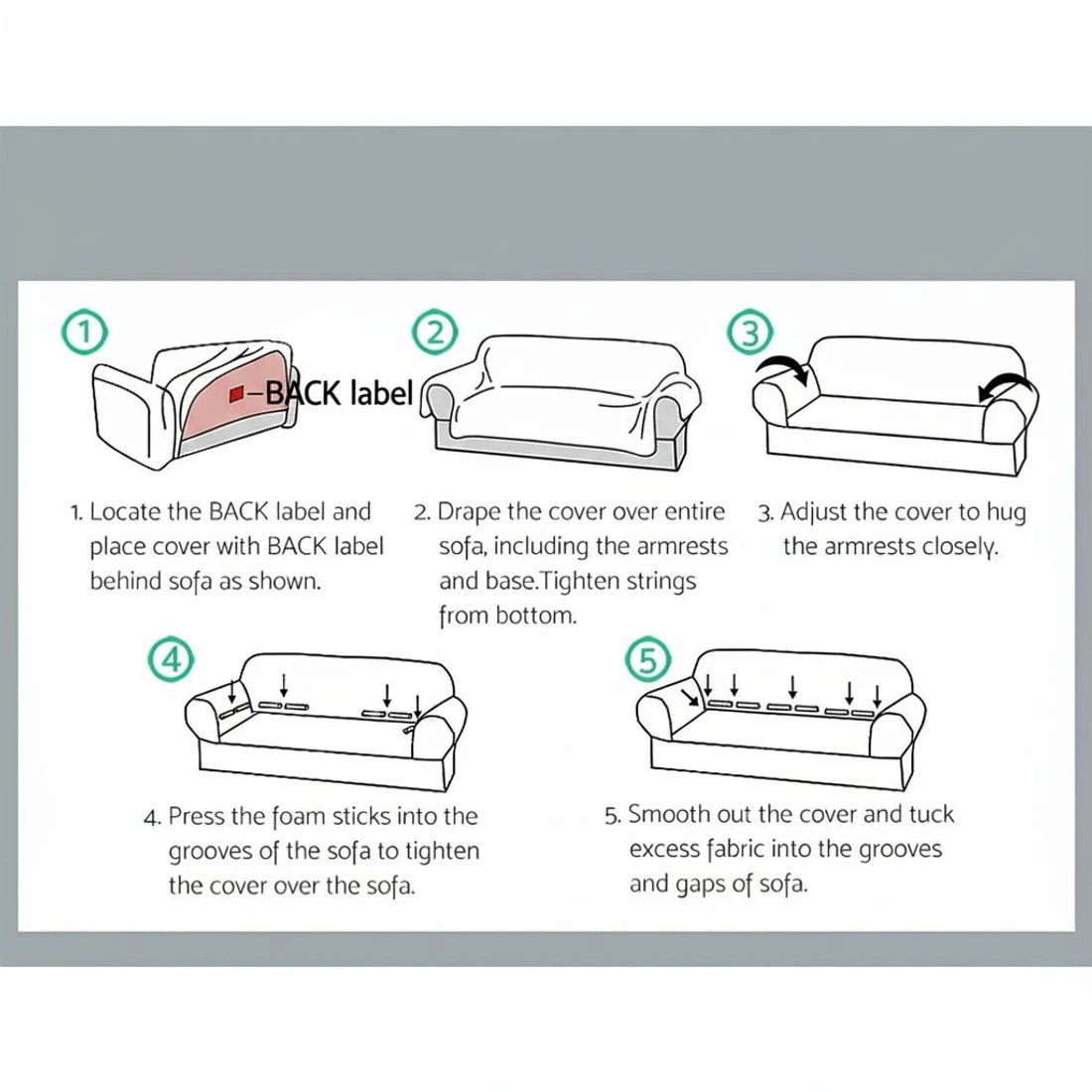 ①

BACK label

1. Locate the BACK label and place cover with BACK label behind sofa as shown.

②

2. Drape the cover over entire sofa, including the armrests and base.Tighten strings from bottom.

③

3. Adjust the cover to hug the armrests closely.

④

4. Press the foam sticks into the grooves of the sofa to tighten the cover over the sofa.

⑤

5. Smooth out the cover and tuck excess fabric into the grooves and gaps of sofa.