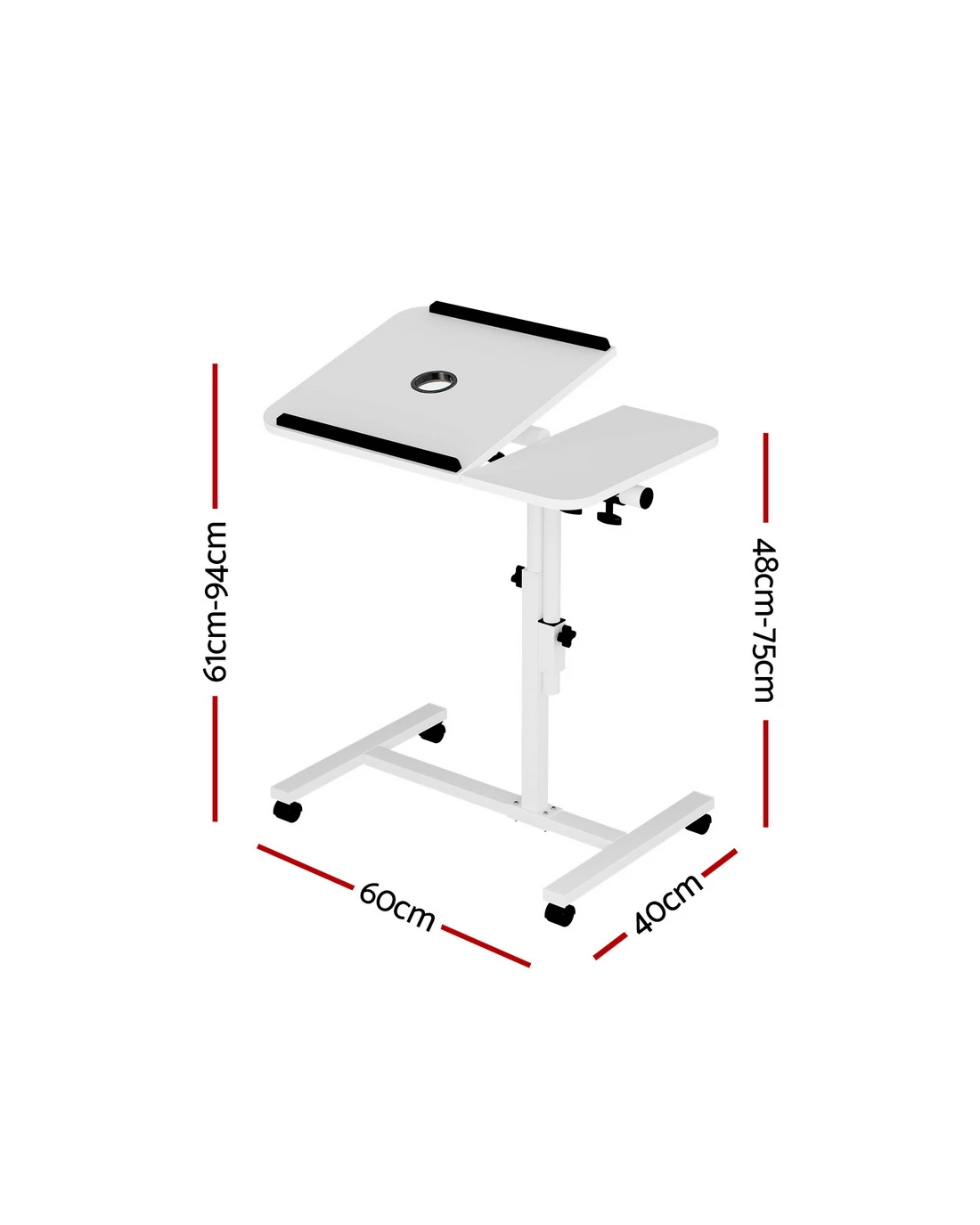 61cm-94cm
48cm-75cm
60cm
40cm