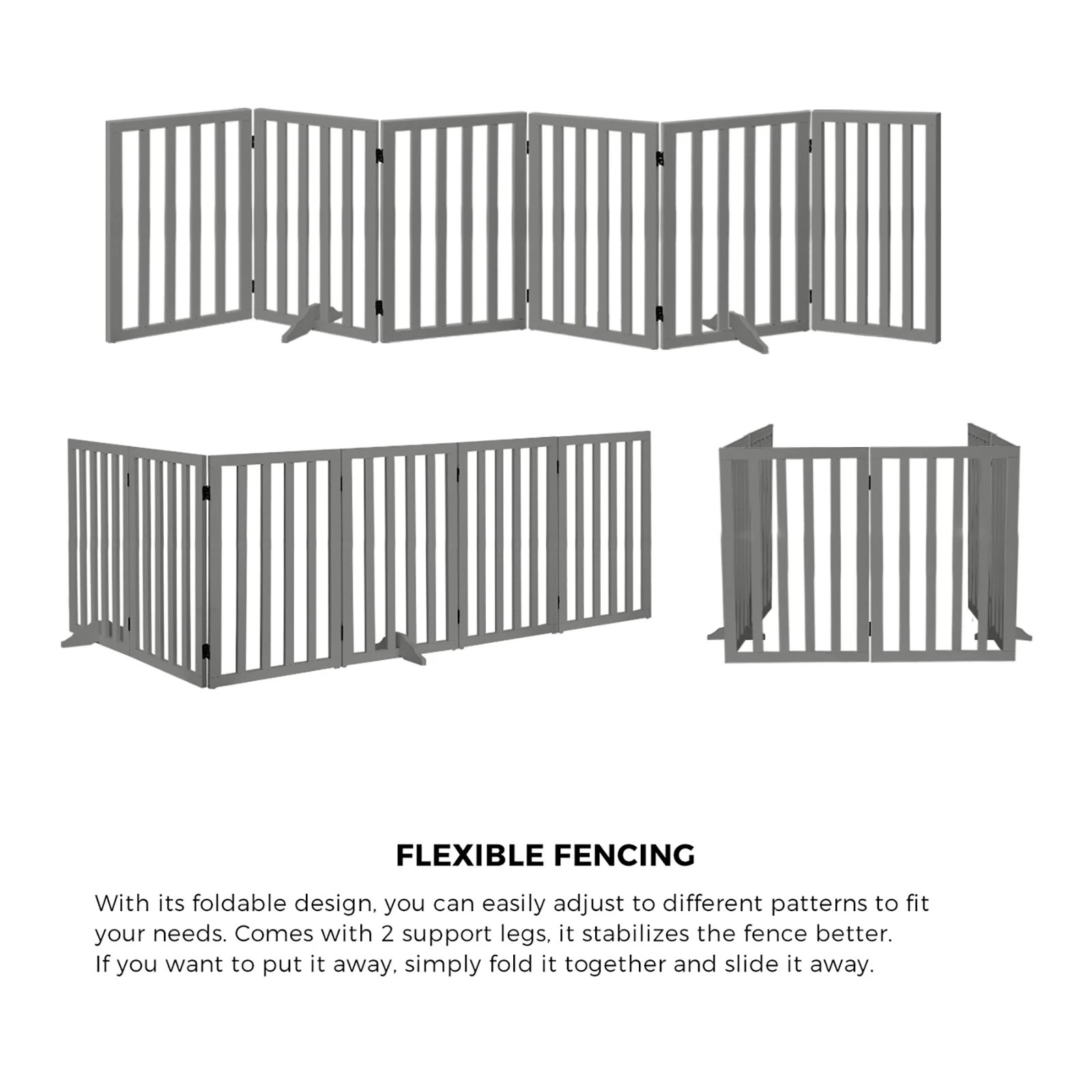 FLEXIBLE FENCING

With its foldable design, you can easily adjust to different patterns to fit your needs. Comes with 2 support legs, it stabilizes the fence better. If you want to put it away, simply fold it together and slide it away.