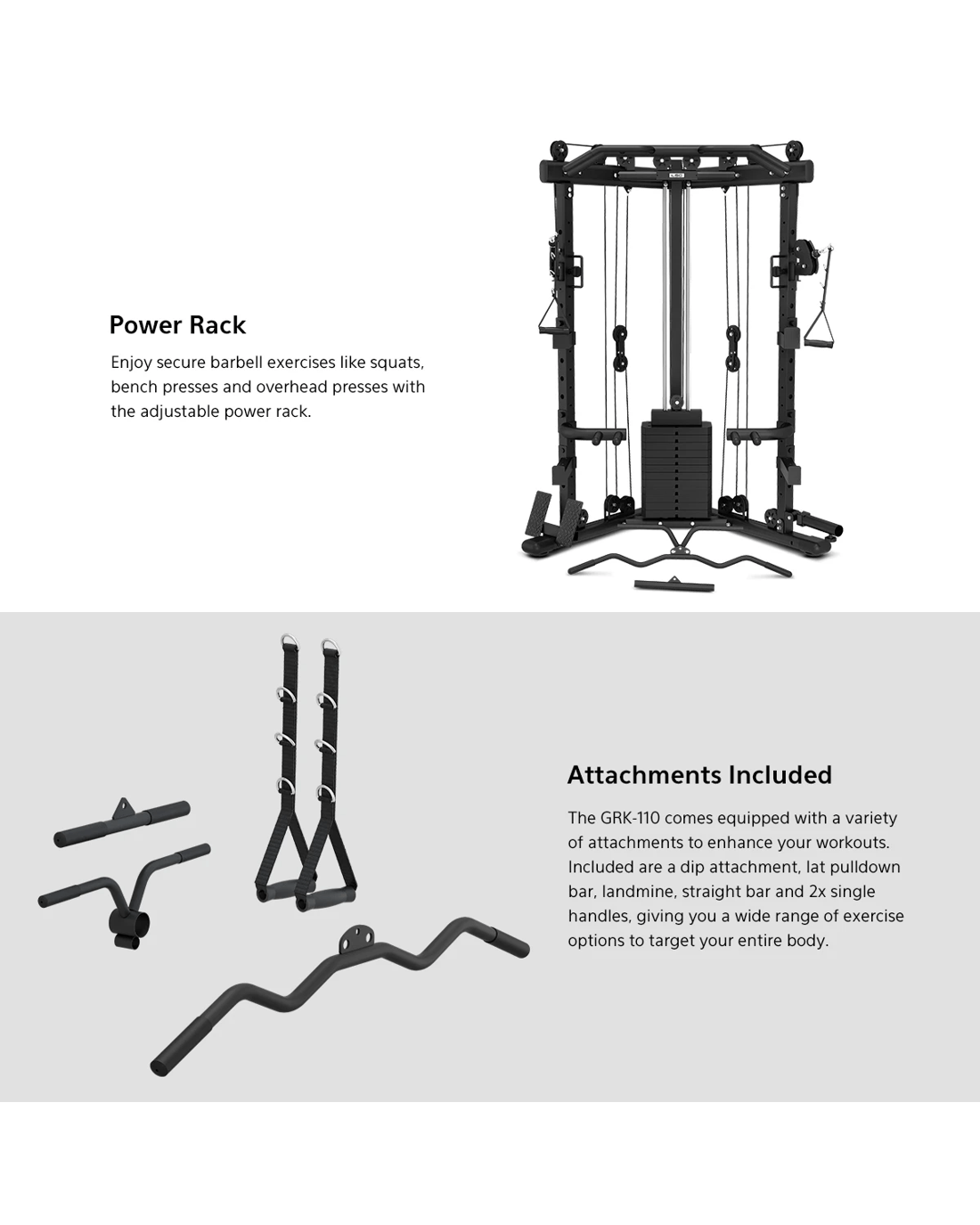 Power Rack

Enjoy secure barbell exercises like squats, bench presses and overhead presses with the adjustable power rack.

Attachments Included

The GRK-110 comes equipped with a variety of attachments to enhance your workouts. Included are a dip attachment, lat pulldown bar, landmine, straight bar and 2x single handles, giving you a wide range of exercise options to target your entire body.