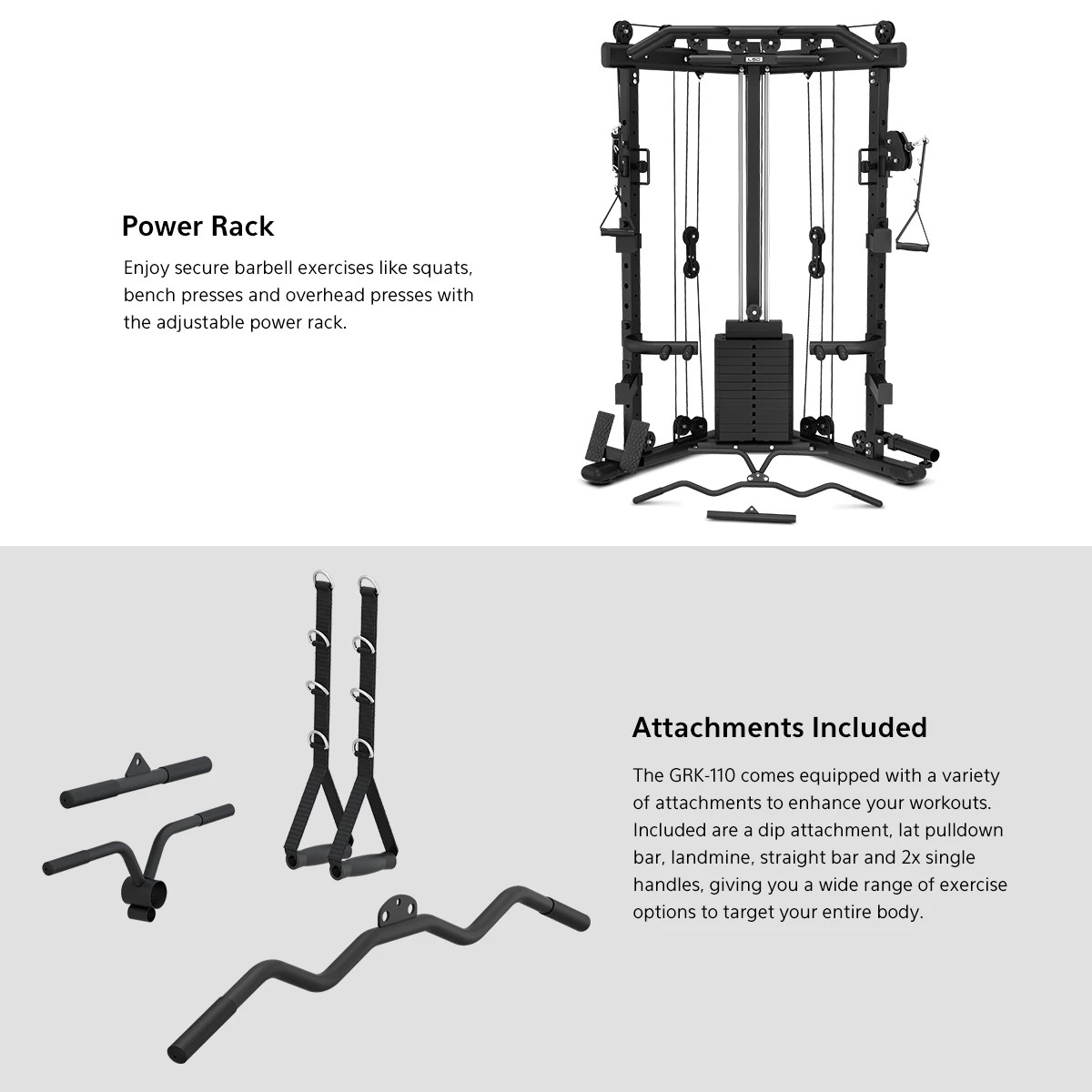 Power Rack

Enjoy secure barbell exercises like squats, bench presses and overhead presses with the adjustable power rack.

LSG

Attachments Included

The GRK-110 comes equipped with a variety of attachments to enhance your workouts. Included are a dip attachment, lat pulldown bar, landmine, straight bar and 2x single handles, giving you a wide range of exercise options to target your entire body.