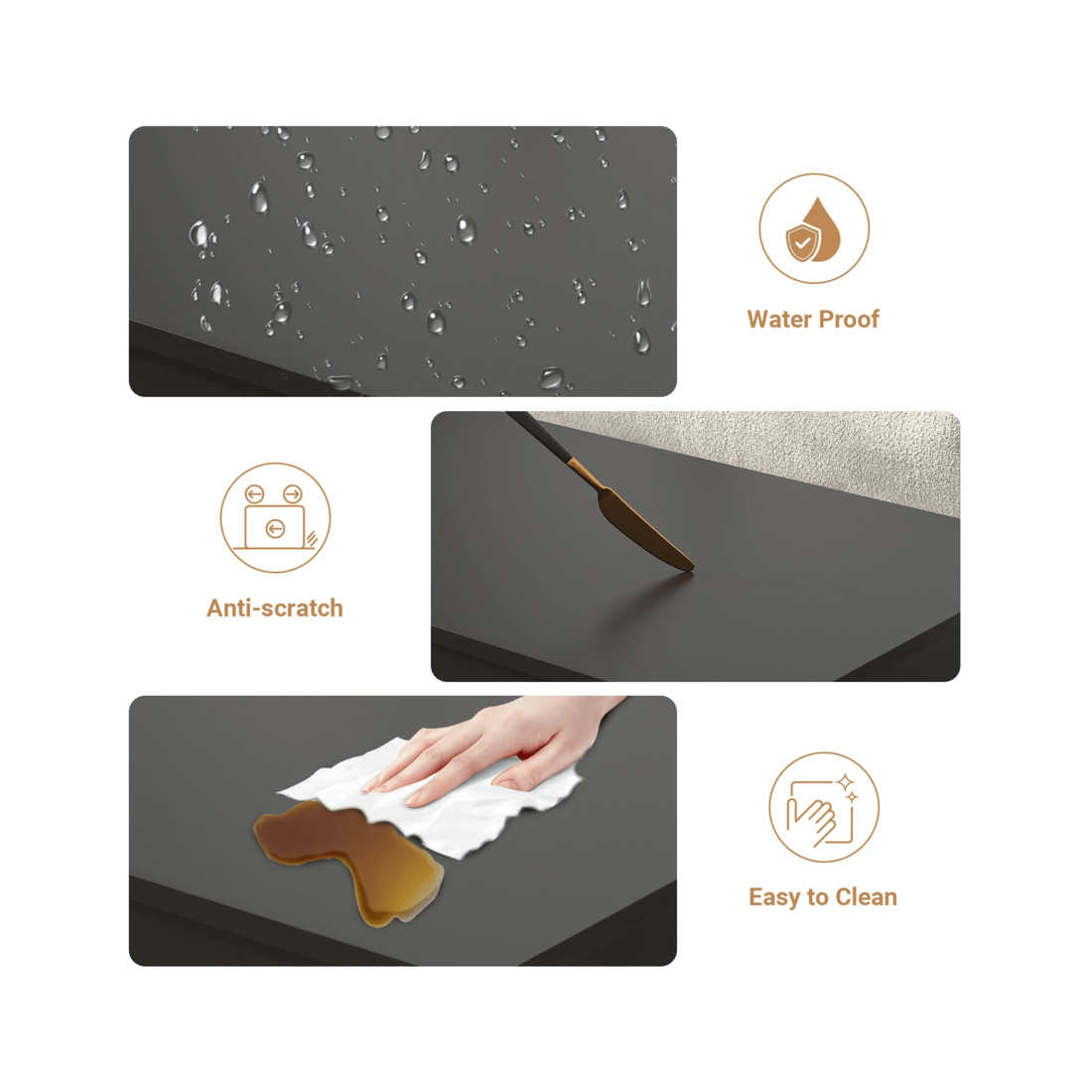 Water Proof

Anti-scratch

Easy to Clean