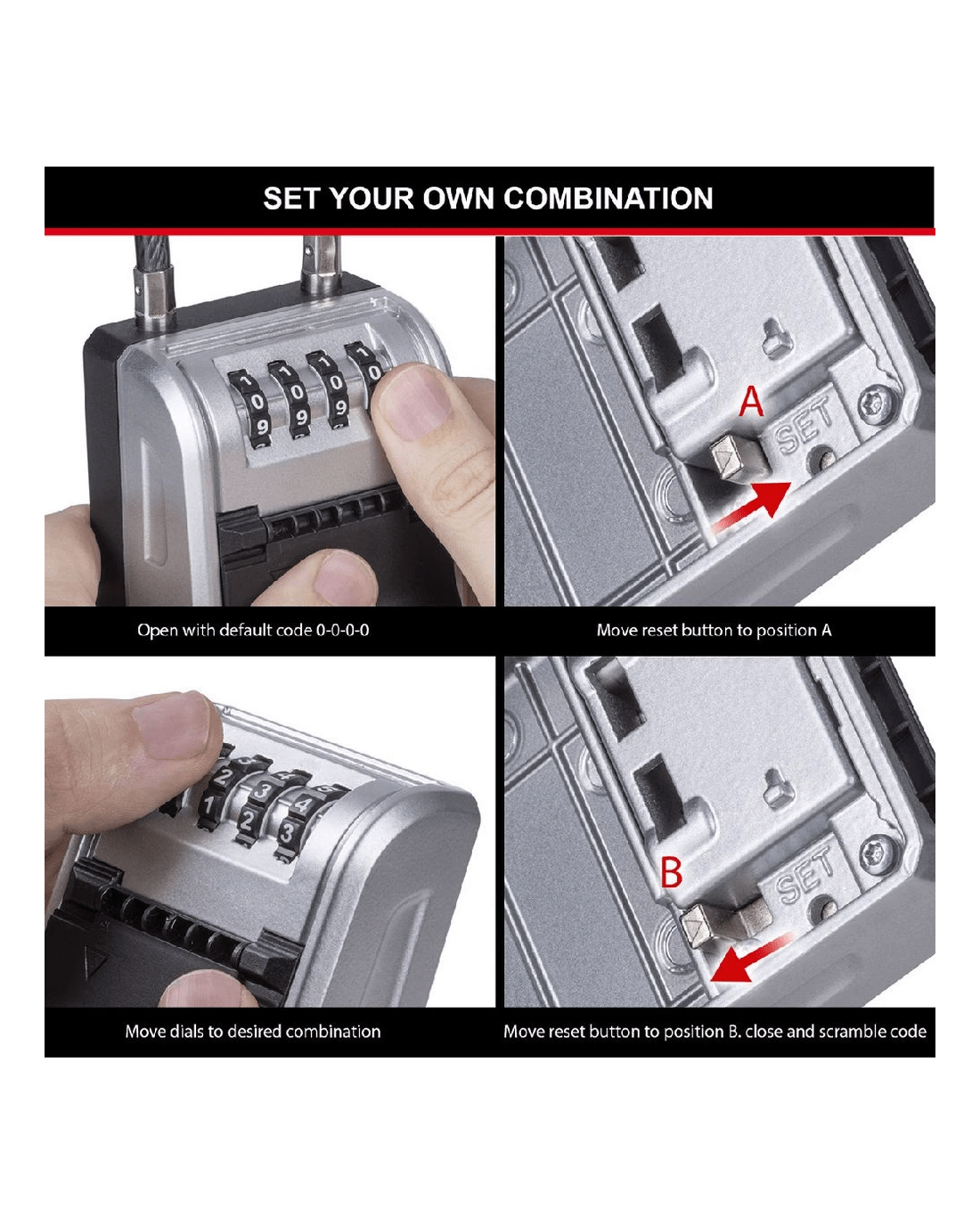 SET YOUR OWN COMBINATION

A
SET

Open with default code 0-0-0-0

Move reset button to position A

B
SET

Move dials to desired combination

Move reset button to position B. close and scramble code