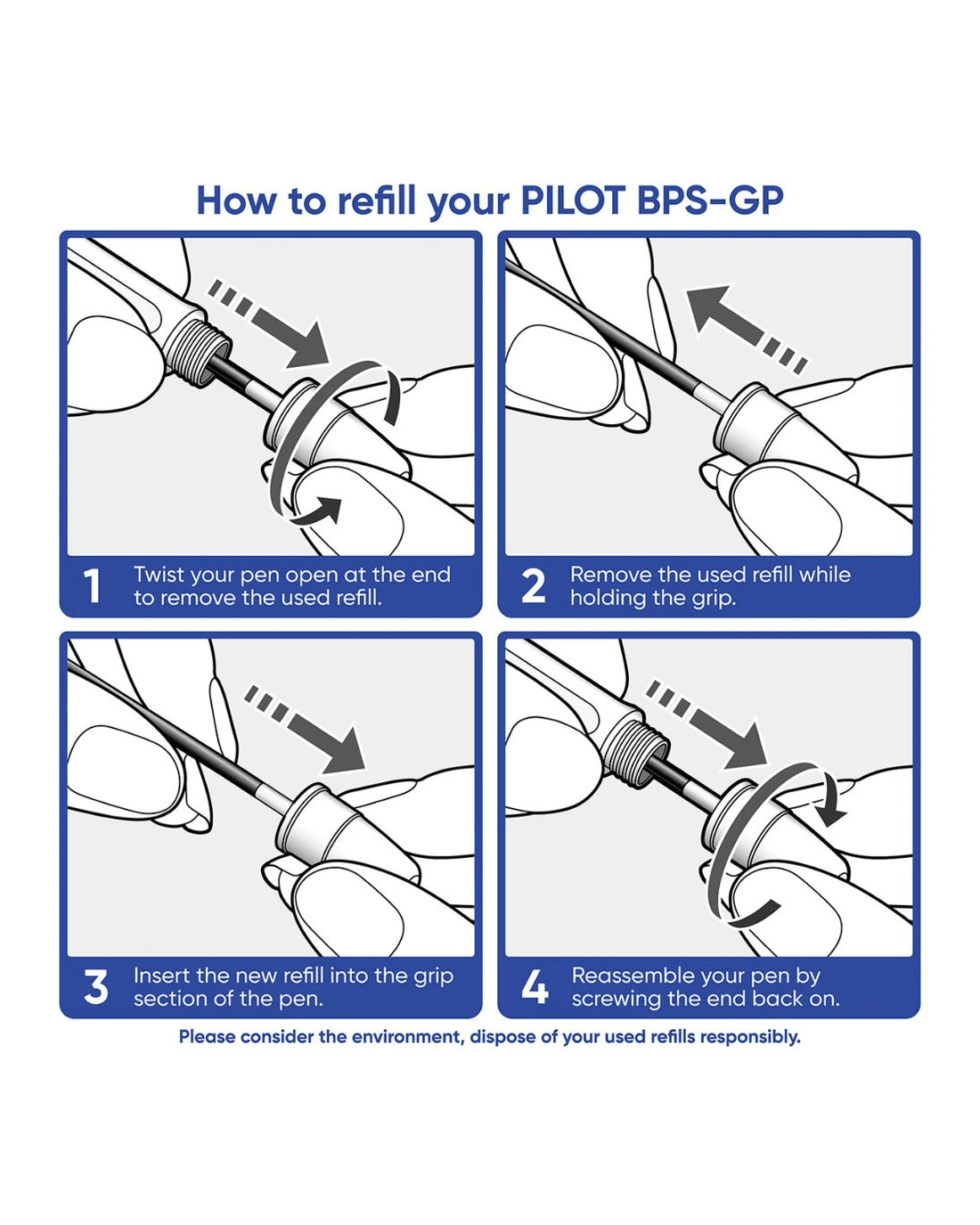 How to refill your PILOT BPS-GP

1 Twist your pen open at the end to remove the used refill.

2 Remove the used refill while holding the grip.

3 Insert the new refill into the grip section of the pen.

4 Reassemble your pen by screwing the end back on.

Please consider the environment, dispose of your used refills responsibly.