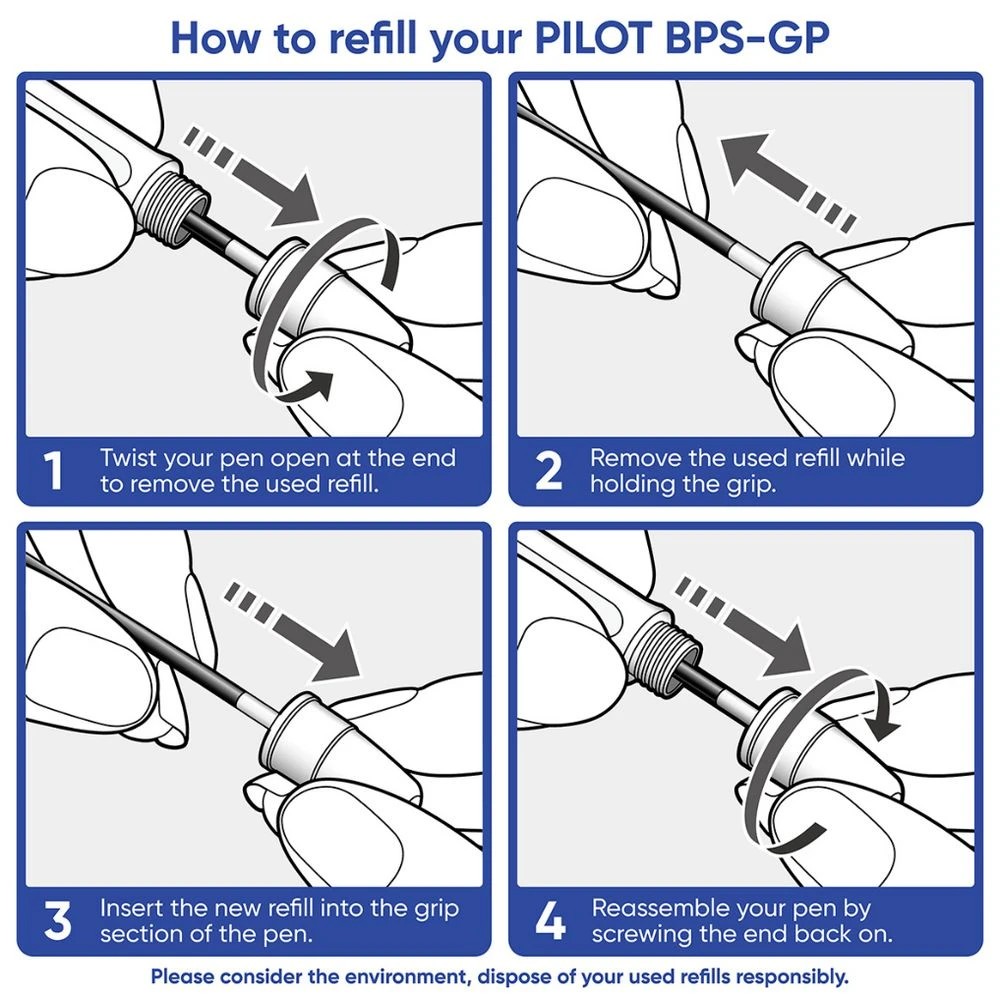 How to refill your PILOT BPS-GP

1 Twist your pen open at the end to remove the used refill.

2 Remove the used refill while holding the grip.

3 Insert the new refill into the grip section of the pen.

4 Reassemble your pen by screwing the end back on.

Please consider the environment, dispose of your used refills responsibly.