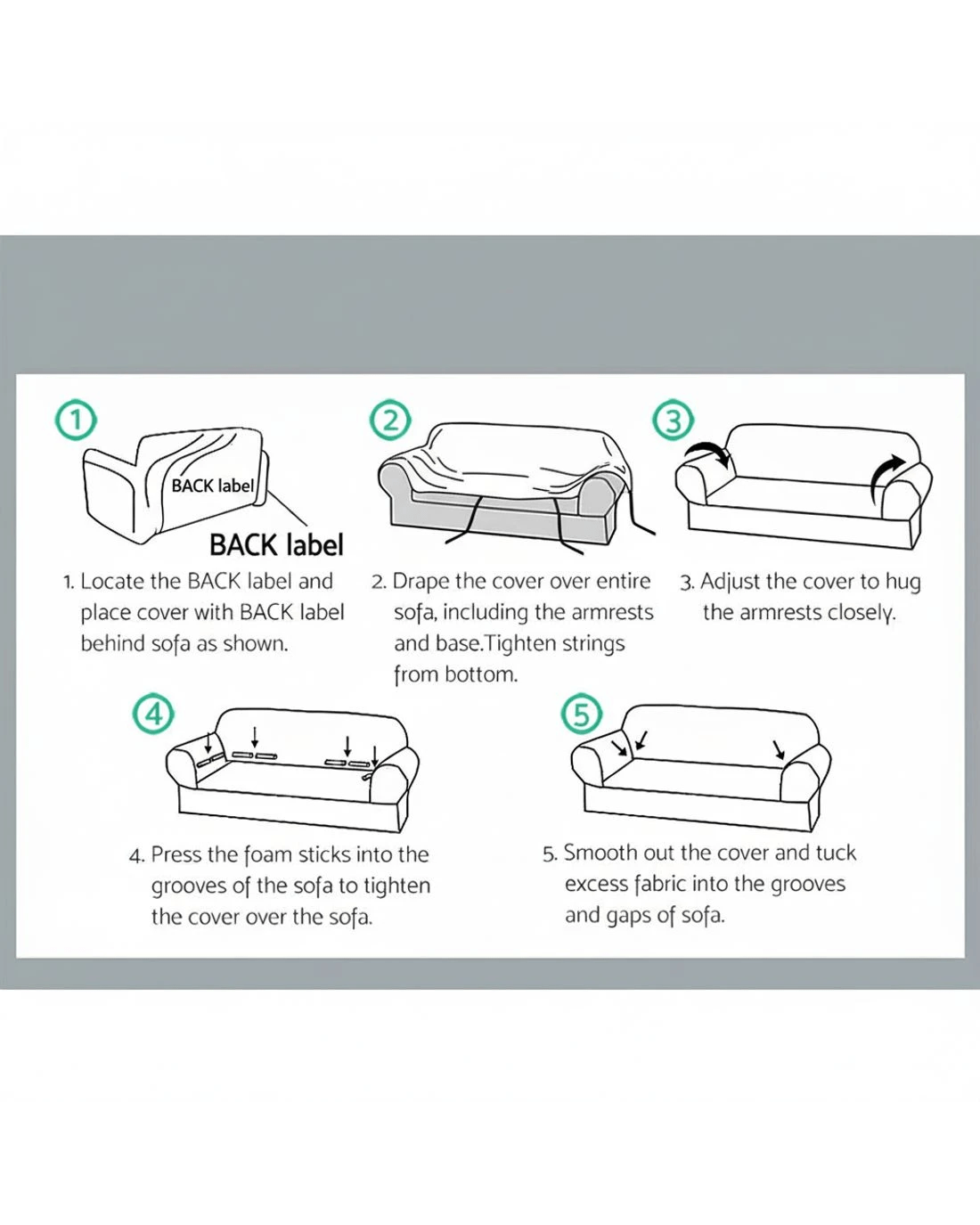 ①

BACK label

BACK label

1. Locate the BACK label and place cover with BACK label behind sofa as shown.

②

2. Drape the cover over entire sofa, including the armrests and base.Tighten strings from bottom.

③

3. Adjust the cover to hug the armrests closely.

④

4. Press the foam sticks into the grooves of the sofa to tighten the cover over the sofa.

⑤

5. Smooth out the cover and tuck excess fabric into the grooves and gaps of sofa.