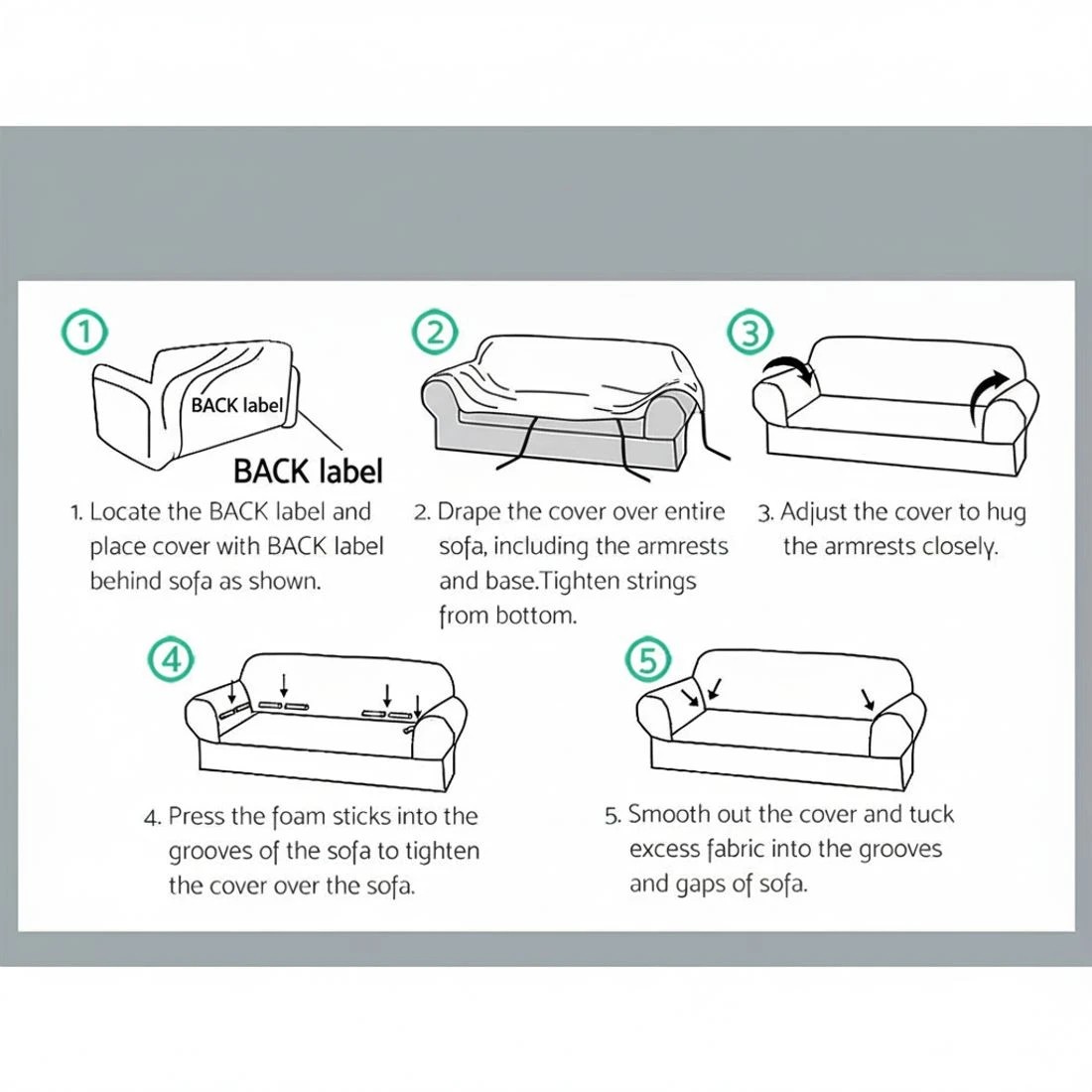 ①

BACK label

BACK label

1. Locate the BACK label and place cover with BACK label behind sofa as shown.

②

2. Drape the cover over entire sofa, including the armrests and base.Tighten strings from bottom.

③

3. Adjust the cover to hug the armrests closely.

④

4. Press the foam sticks into the grooves of the sofa to tighten the cover over the sofa.

⑤

5. Smooth out the cover and tuck excess fabric into the grooves and gaps of sofa.