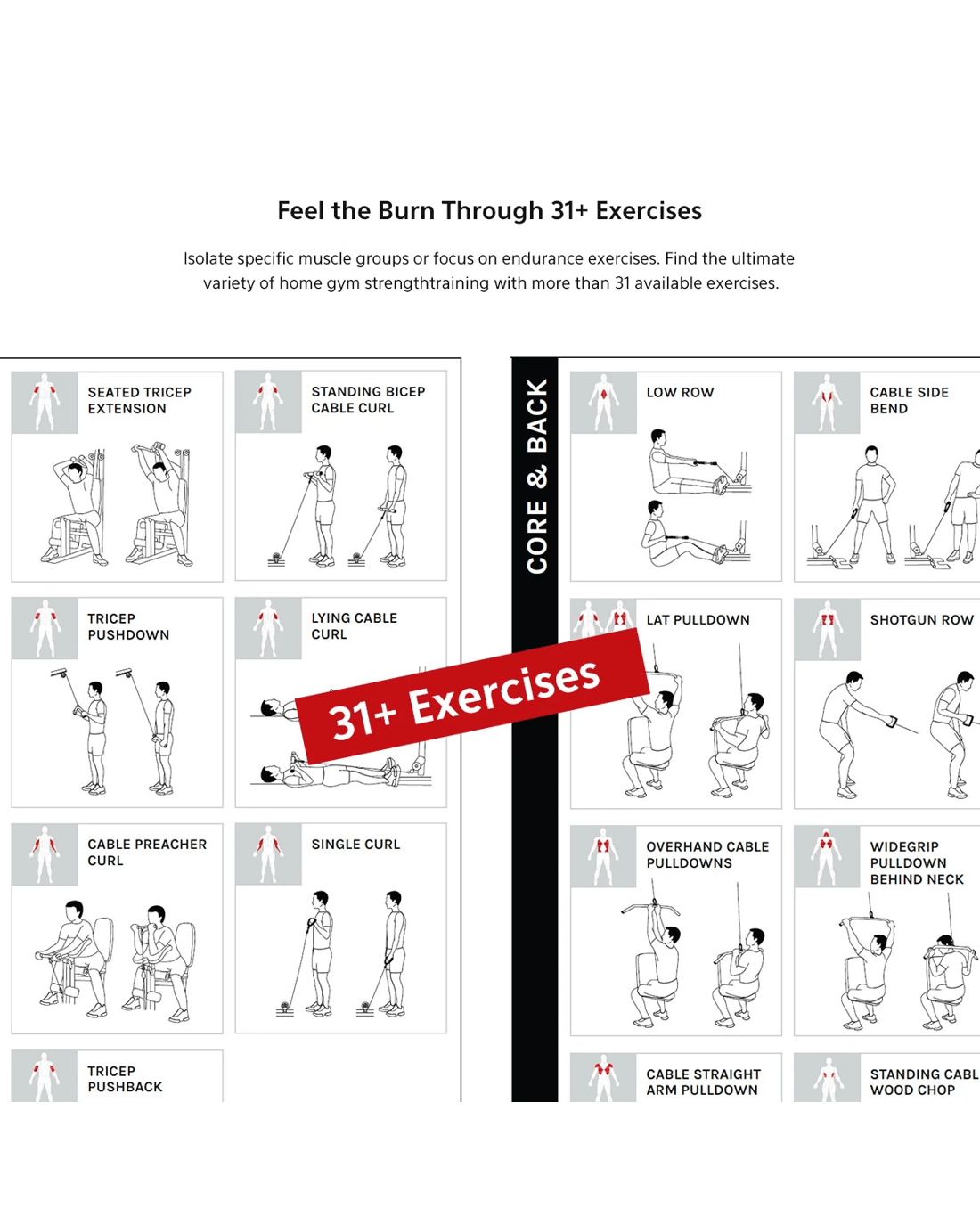 Feel the Burn Through 31+ Exercises

Isolate specific muscle groups or focus on endurance exercises. Find the ultimate variety of home gym strengthtraining with more than 31 available exercises.

SEATED TRICEP EXTENSION

STANDING BICEP CABLE CURL

TRICEP PUSHDOWN

LYING CABLE CURL

CABLE PREACHER CURL

SINGLE CURL

TRICEP PUSHBACK

31+ Exercises

CORE & BACK

LOW ROW

CABLE SIDE BEND

LAT PULLDOWN

SHOTGUN ROW

OVERHAND CABLE PULLDOWNS

WIDEGRIP PULLDOWN BEHIND NECK

CABLE STRAIGHT ARM PULLDOWN

STANDING CABL WOOD CHOP