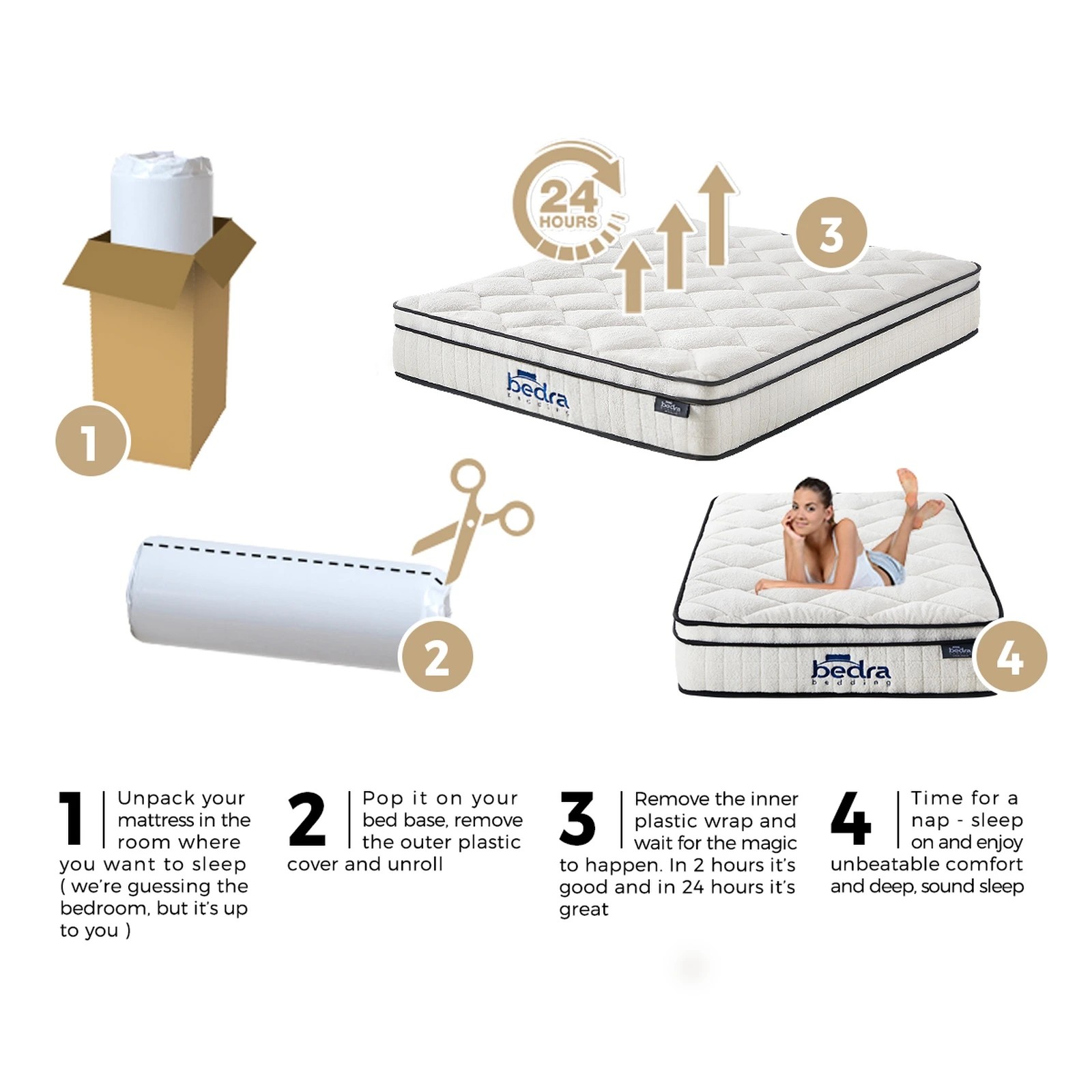 24 HOURS

3

bedra bedding

1

2

bedra bedding

4

1 Unpack your mattress in the room where you want to sleep ( we're guessing the bedroom, but it's up to you )

2 Pop it on your bed base, remove the outer plastic cover and unroll

3 Remove the inner plastic wrap and wait for the magic to happen. In 2 hours it's good and in 24 hours it's great

4 Time for a nap - sleep on and enjoy unbeatable comfort and deep, sound sleep