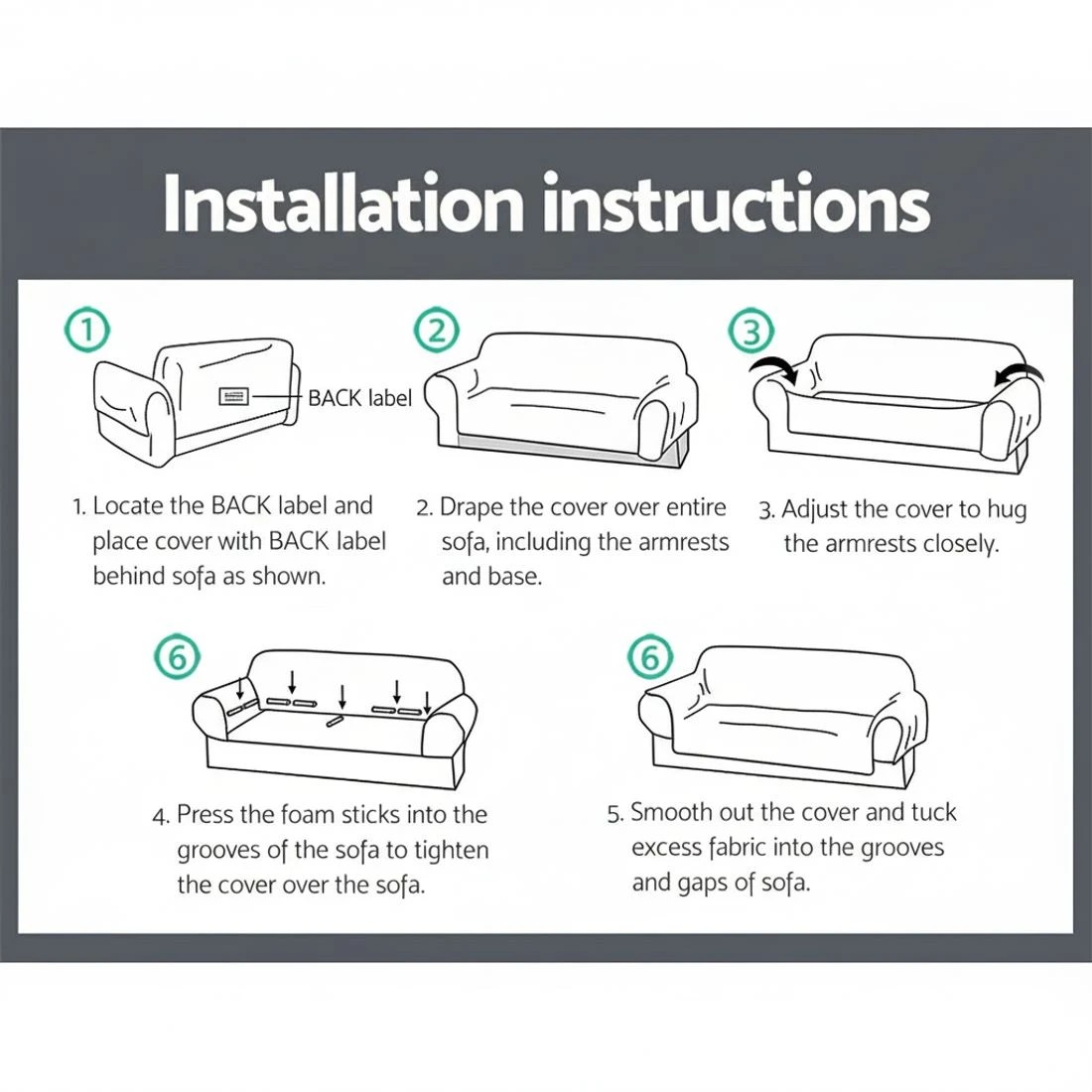 Installation instructions

1

BACK label

1. Locate the BACK label and place cover with BACK label behind sofa as shown.

2

2. Drape the cover over entire sofa, including the armrests and base.

3

3. Adjust the cover to hug the armrests closely.

6

4. Press the foam sticks into the grooves of the sofa to tighten the cover over the sofa.

6

5. Smooth out the cover and tuck excess fabric into the grooves and gaps of sofa.