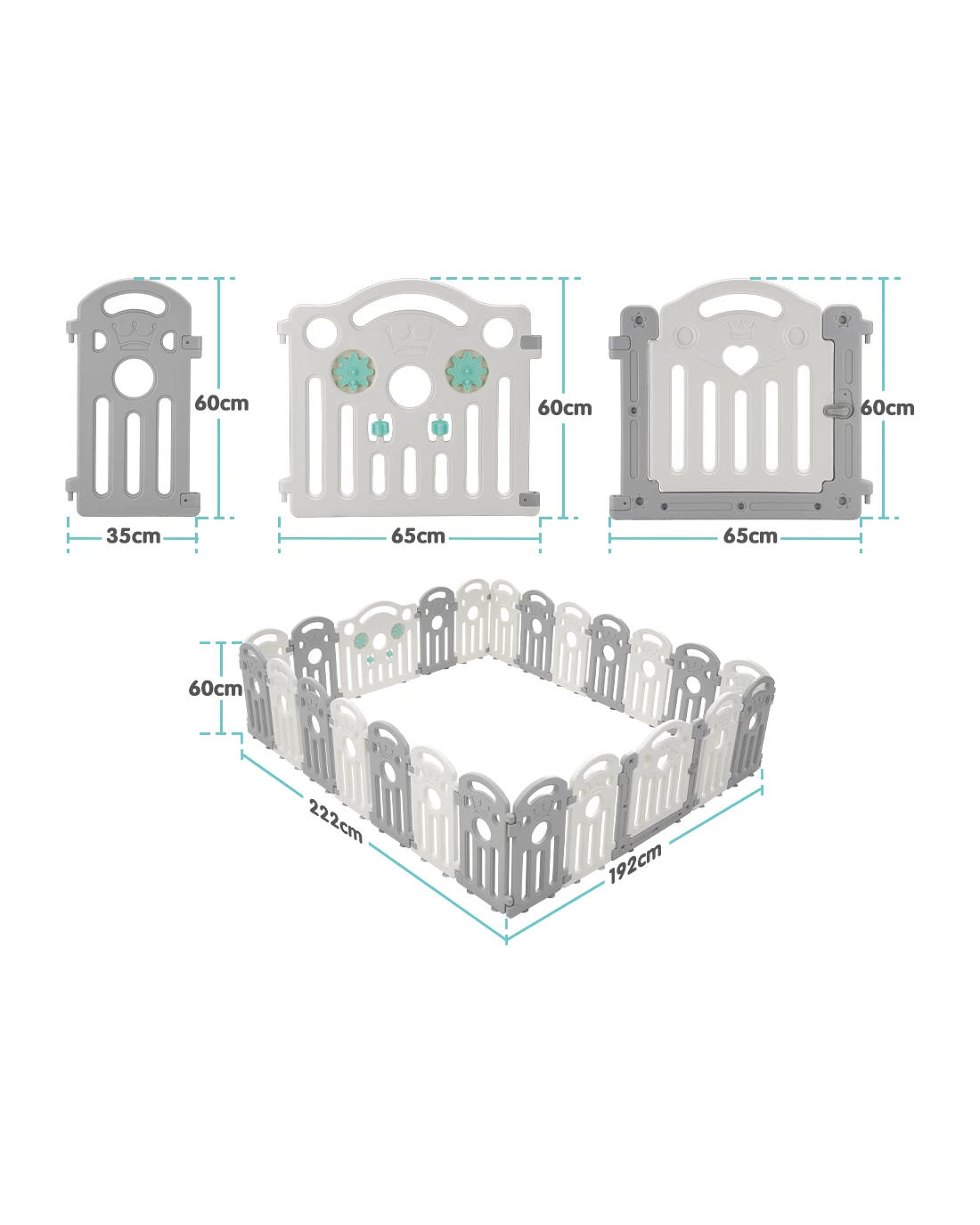 60cm
35cm
60cm
65cm
60cm
65cm
60cm
222cm
192cm