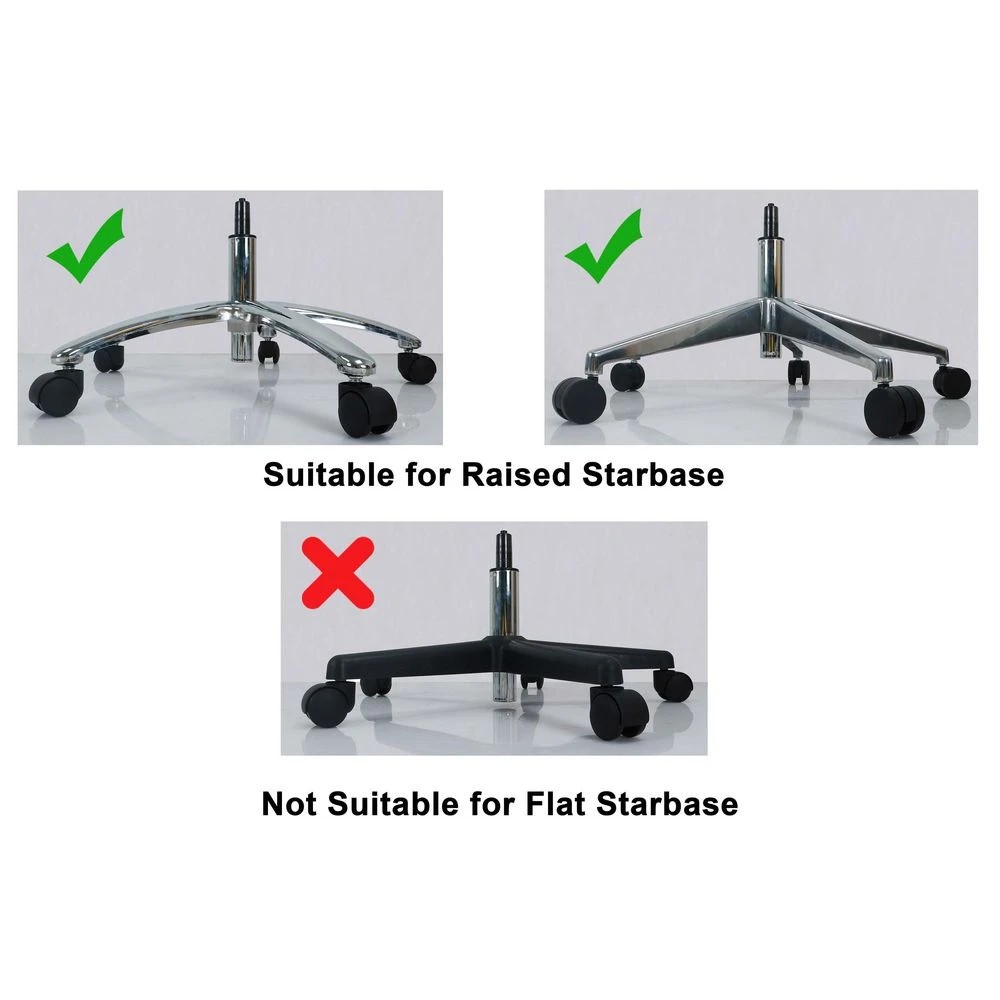 Suitable for Raised Starbase

Not Suitable for Flat Starbase