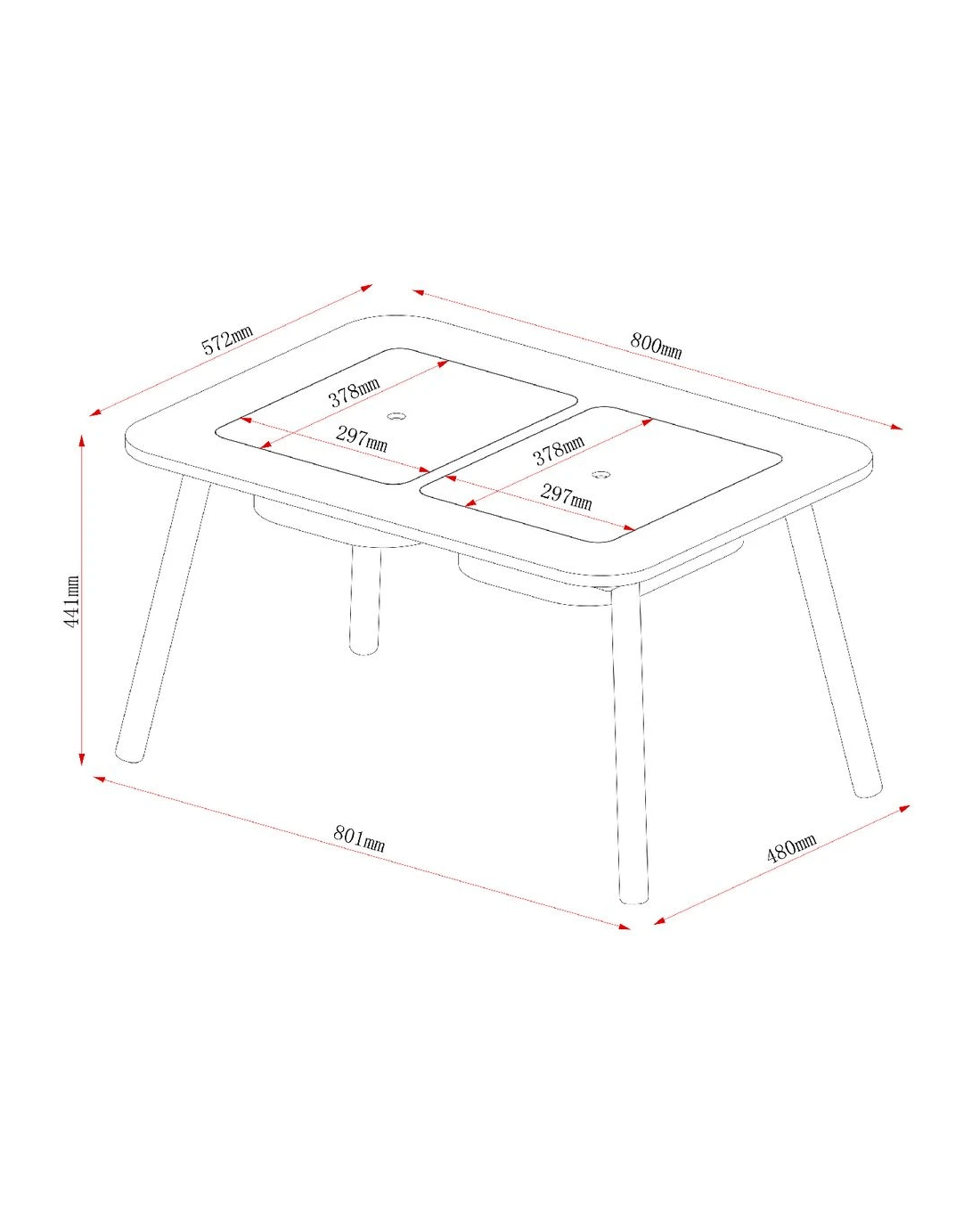 572mm
800mm
378mm
297mm
378mm
297mm
441mm
801mm
480mm