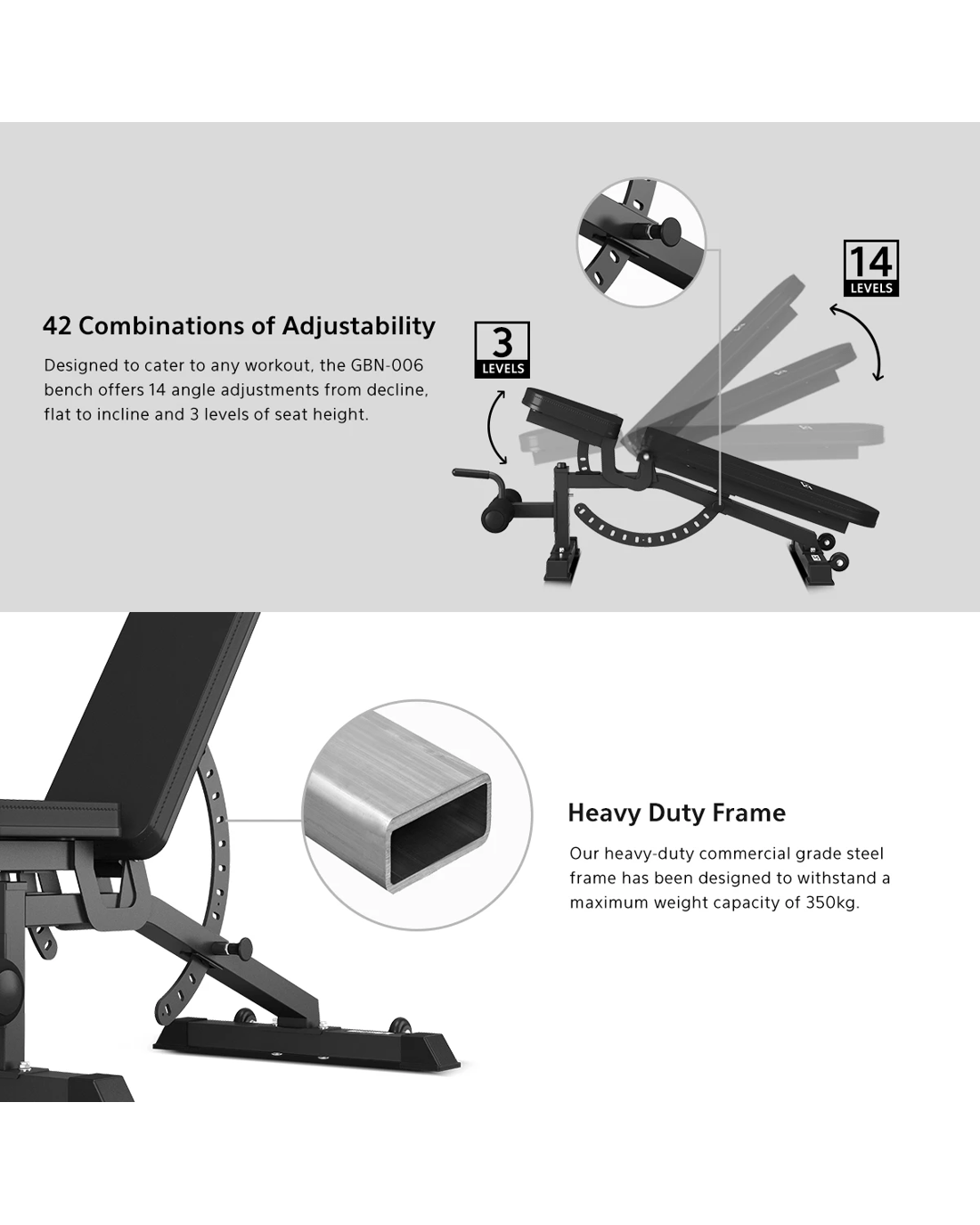 42 Combinations of Adjustability

Designed to cater to any workout, the GBN-006 bench offers 14 angle adjustments from decline, flat to incline and 3 levels of seat height.

3
LEVELS

14
LEVELS

Heavy Duty Frame

Our heavy-duty commercial grade steel frame has been designed to withstand a maximum weight capacity of 350kg.